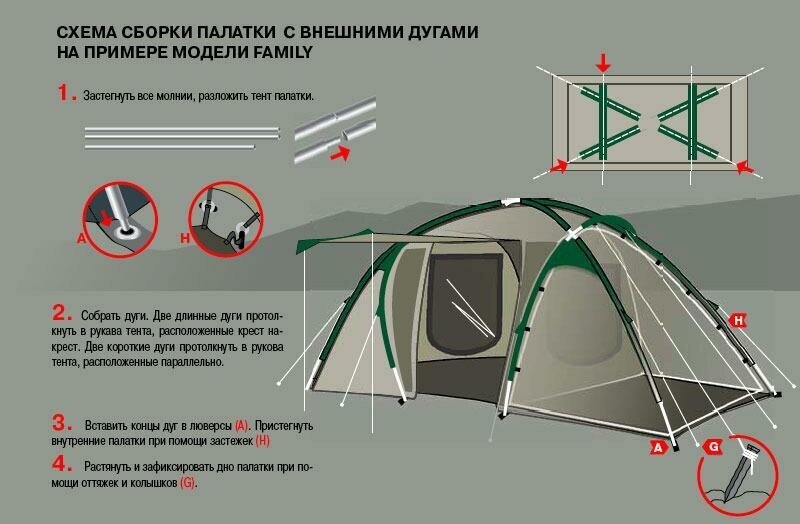 СХЕМА СБОРКИ ПАЛАТКИ С ВНЕШНИМИ ДУГАМИ НА ПРИМЕРЕ МОДЕЛИ FAMILY

1. Застегнуть все молнии, разложить тент палатки.

A

H

2. Собрать дуги. Две длинные дуги протолкнуть в рукава тента, расположенные крест накрест. Две короткие дуги протолкнуть в рукова тента, расположенные параллельно.

3. Вставить концы дуг в люверсы (A). Пристегнуть внутренние палатки при помощи застежек (H)

4. Растянуть и зафиксировать дно палатки при помощи оттяжек и колышков (G).

H

A

G