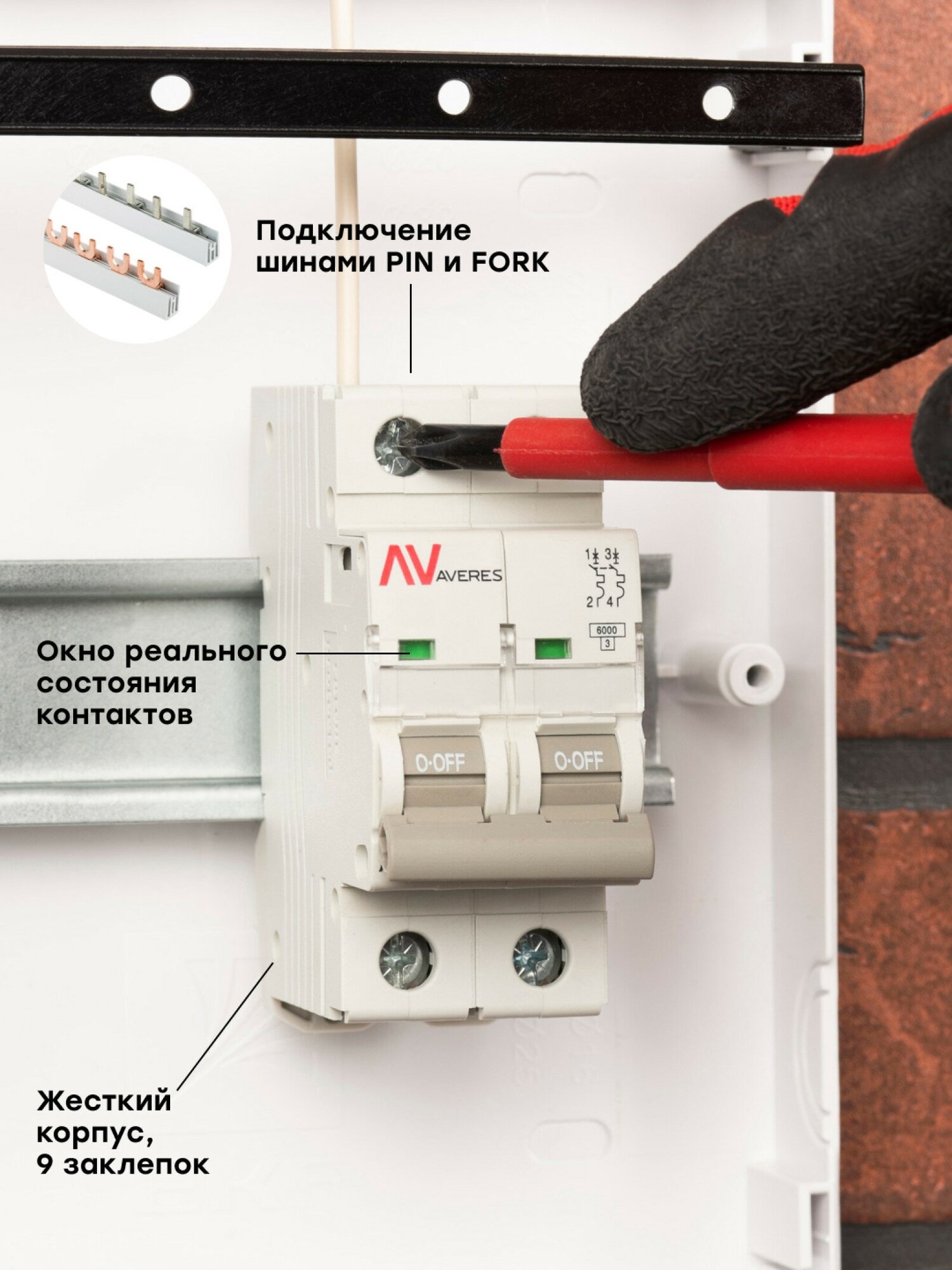 Подключение шинами PIN и FORK

AV AVERES

1 3
2 4

6000
3

Окно реального состояния контактов

O-OFF O-OFF

Жесткий корпус, 9 заклепок