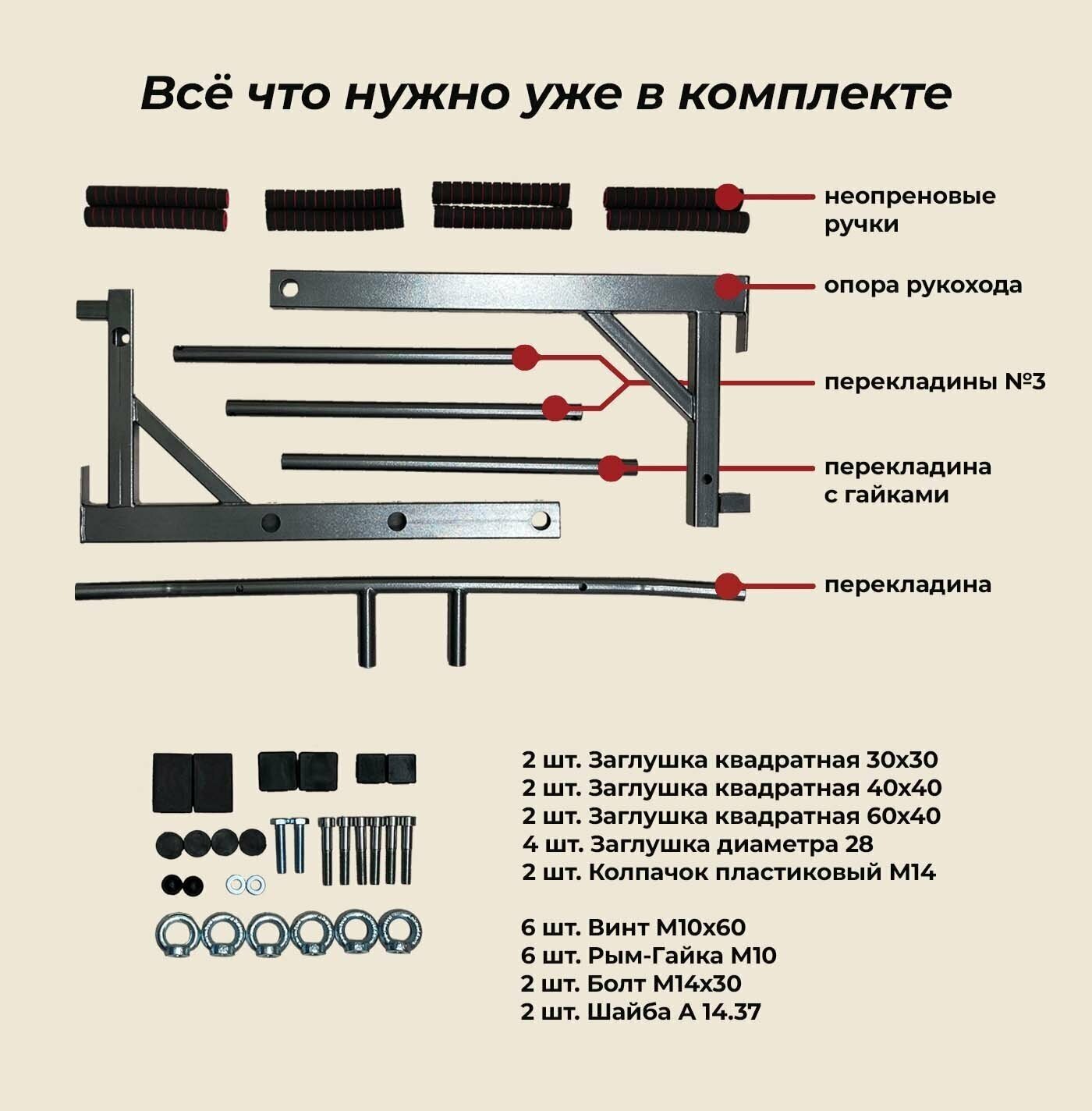 Всё что нужно уже в комплекте

неопреновые ручки

опора рукохода

перекладины №3

перекладина с гайками

перекладина

2 шт. Заглушка квадратная 30х30
2 шт. Заглушка квадратная 40х40
2 шт. Заглушка квадратная 60х40
4 шт. Заглушка диаметра 28
2 шт. Колпачок пластиковый М14

6 шт. Винт М10х60
6 шт. Рым-Гайка М10
2 шт. Болт М14х30
2 шт. Шайба А 14.37