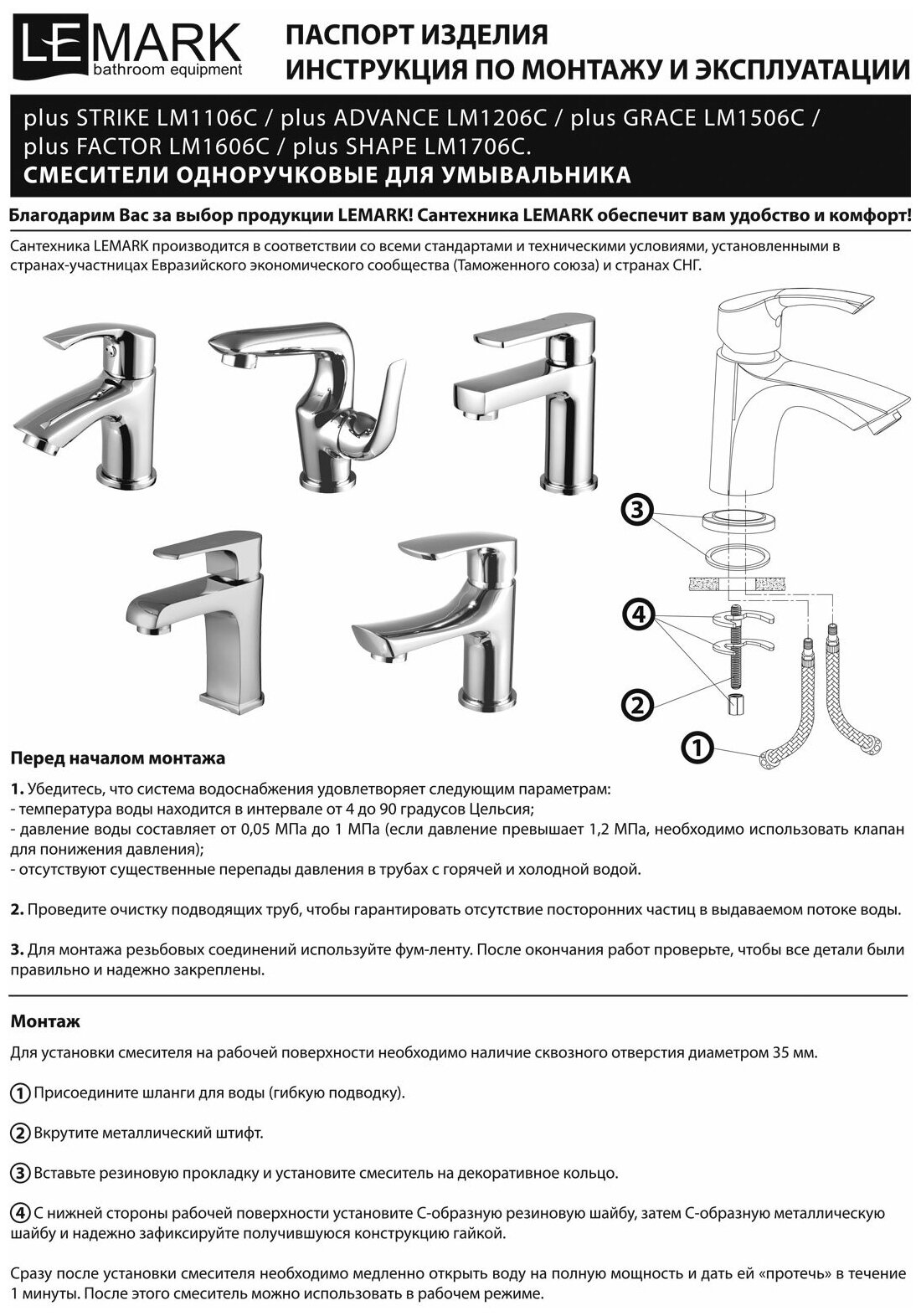 LEMARK
bathroom equipment

ПАСПОРТ ИЗДЕЛИЯ
ИНСТРУКЦИЯ ПО МОНТАЖУ И ЭКСПЛУАТАЦИИ

plus STRIKE LM1106C / plus ADVANCE LM1206C / plus GRACE LM1506C / plus FACTOR LM1606C / plus SHAPE LM1706C.
СМЕСИТЕЛИ ОДНОРУЧКОВЫЕ ДЛЯ УМЫВАЛЬНИКА

Благодарим Вас за выбор продукции LEMARK! Сантехника LEMARK обеспечит вам удобство и комфорт!

Сантехника LEMARK производится в соответствии со всеми стандартами и техническими условиями, установленными в странах-участницах Евразийского экономического сообщества (Таможенного союза) и странах СНГ.

3
4
2
1

Перед началом монтажа

1. Убедитесь, что система водоснабжения удовлетворяет следующим параметрам:
- температура воды находится в интервале от 4 до 90 градусов Цельсия;
- давление воды составляет от 0,05 МПа до 1 МПа (если давление превышает 1,2 МПа, необходимо использовать клапан для понижения давления);
- отсутствуют существенные перепады давления в трубах с горячей и холодной водой.

2. Проведите очистку подводящих труб, чтобы гарантировать отсутствие посторонних частиц в выдаваемом потоке воды.

3. Для монтажа резьбовых соединений используйте фум-ленту. После окончания работ проверьте, чтобы все детали были правильно и надежно закреплены.

Монтаж

Для установки смесителя на рабочей поверхности необходимо наличие сквозного отверстия диаметром 35 мм.

1 Присоедините шланги для воды (гибкую подводку).

2 Вкрутите металлический штифт.

3 Вставьте резиновую прокладку и установите смеситель на декоративное кольцо.

4 С нижней стороны рабочей поверхности установите С-образную резиновую шайбу, затем С-образную металлическую шайбу и надежно зафиксируйте получившуюся конструкцию гайкой.

Сразу после установки смесителя необходимо медленно открыть воду на полную мощность и дать ей «протечь» в течение 1 минуты. После этого смеситель можно использовать в рабочем режиме.