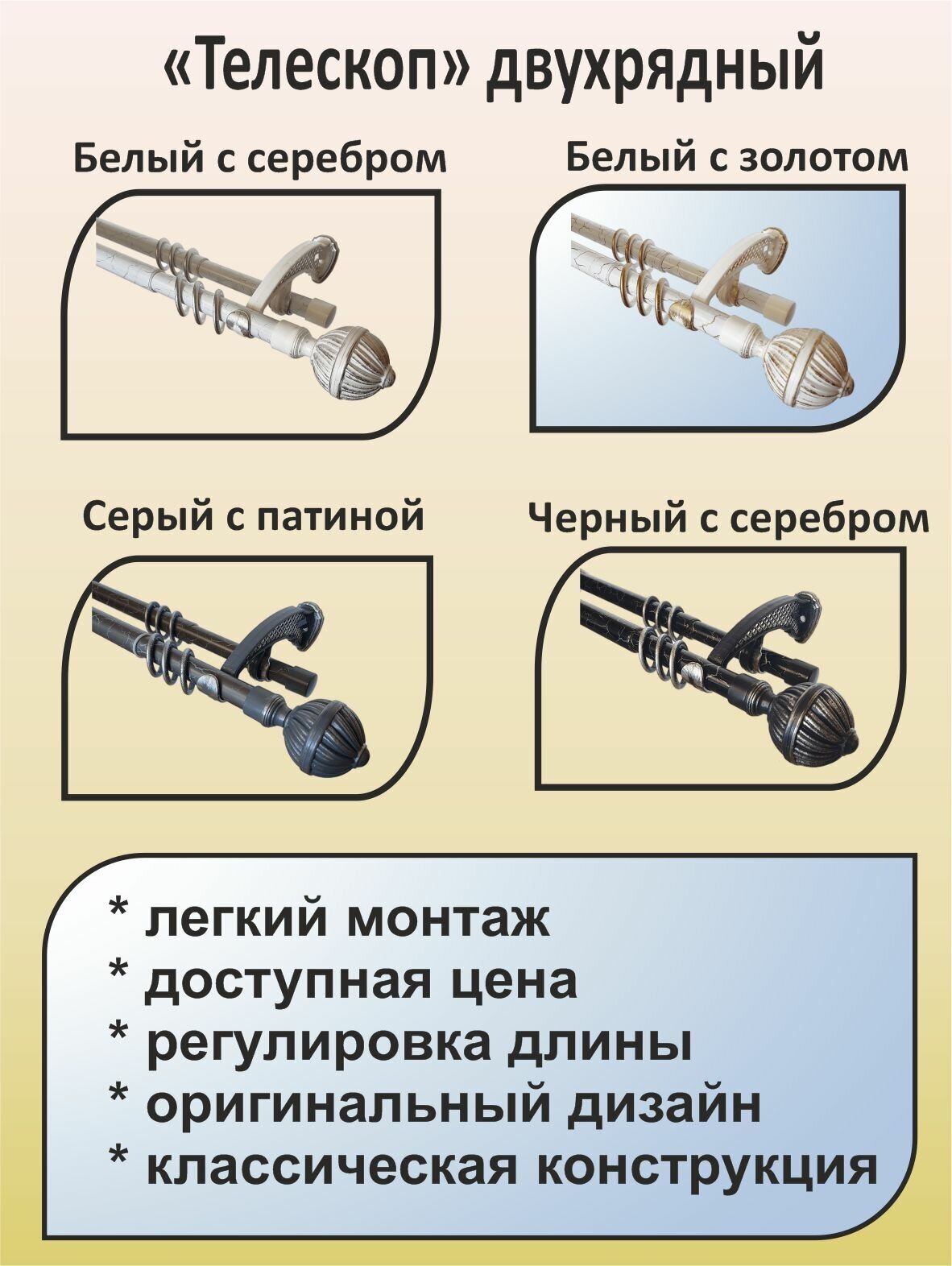 «Телескоп» двухрядный

Белый с серебром

Белый с золотом

Серый с патиной

Черный с серебром

* легкий монтаж
* доступная цена
* регулировка длины
* оригинальный дизайн
* классическая конструкция