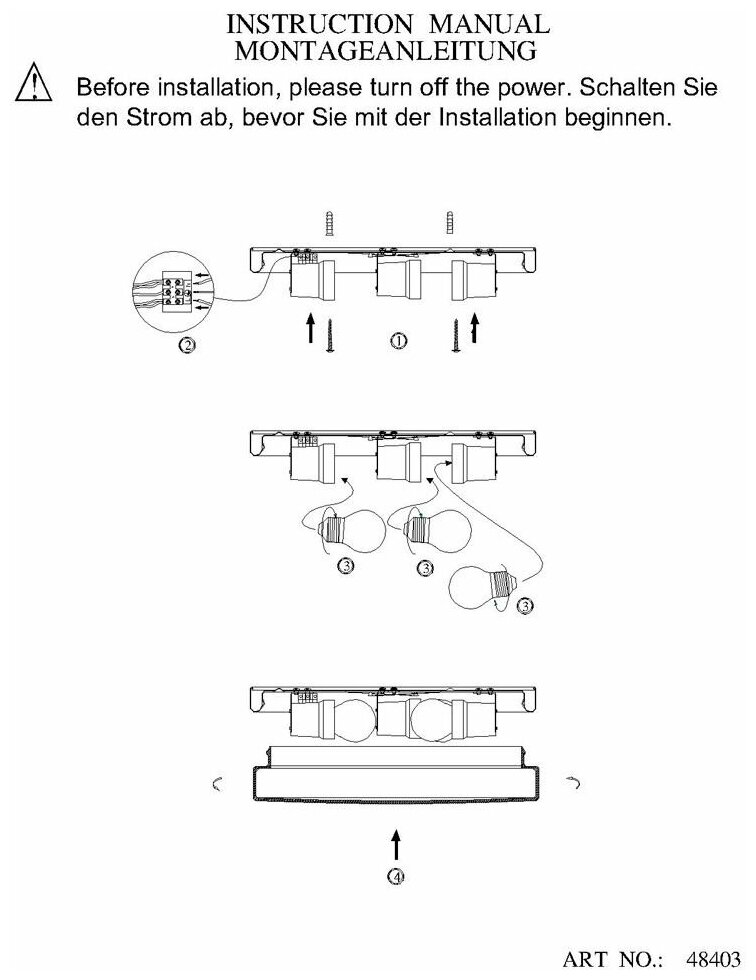 INSTRUCTION MANUAL
MONTAGEANLEITUNG

Before installation, please turn off the power. Schalten Sie den Strom ab, bevor Sie mit der Installation beginnen.

②

①

③

③

③

④

ART NO.: 48403