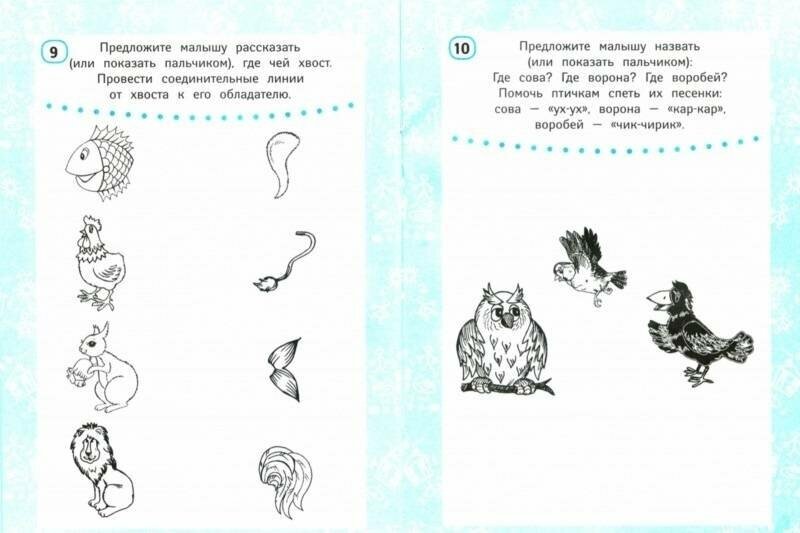 9

Предложите малышу рассказать (или показать пальчиком), где чей хвост. Провести соединительные линии от хвоста к его обладателю.

10

Предложите малышу назвать (или показать пальчиком): Где сова? Где ворона? Где воробей? Помочь птичкам спеть их песенки: сова — «ух-ух», ворона — «кар-кар», воробей — «чик-чирик».