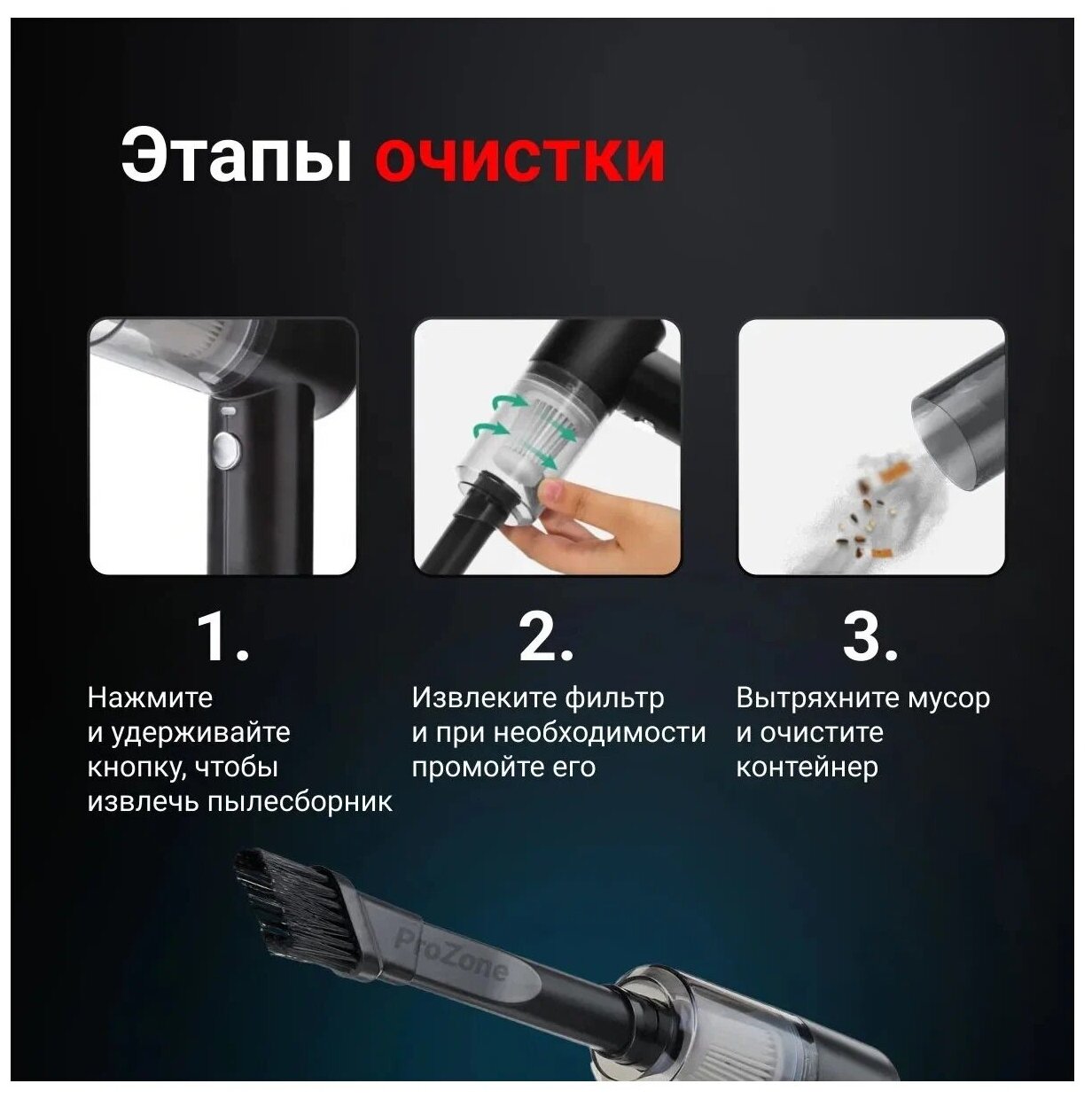 Этапы очистки

1.

Нажмите и удерживайте кнопку, чтобы извлечь пылесборник

2.

Извлеките фильтр и при необходимости промойте его

3.

Вытряхните мусор и очистите контейнер

ProZone