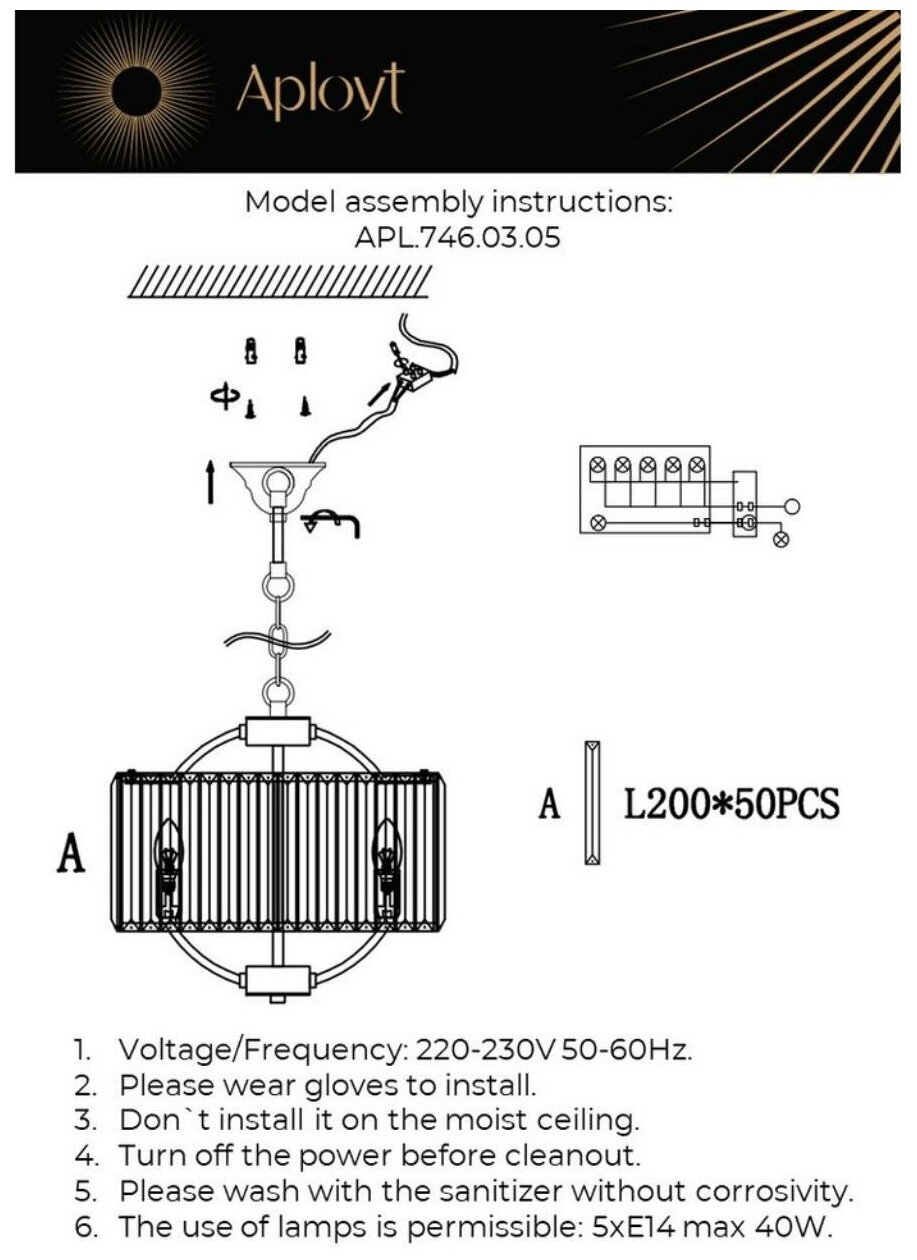 Aployt

Model assembly instructions:
APL.746.03.05

A

A L200*50PCS

1. Voltage/Frequency: 220-230V 50-60Hz.
2. Please wear gloves to install.
3. Don`t install it on the moist ceiling.
4. Turn off the power before cleanout.
5. Please wash with the sanitizer without corrosivity.
6. The use of lamps is permissible: 5xE14 max 40W.