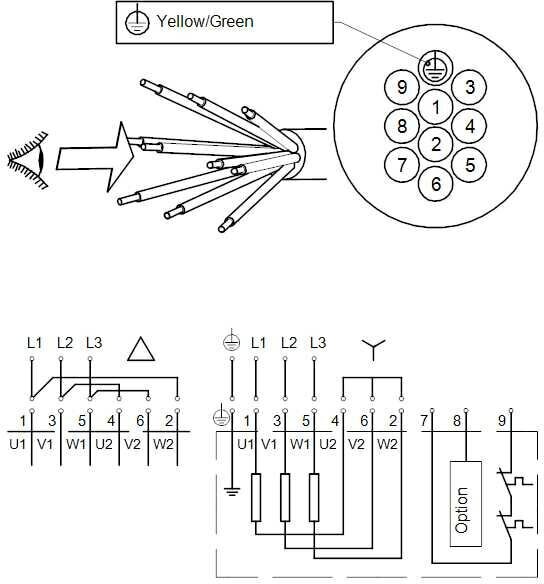 Yellow/Green

9 3 1 8 4 2 7 5 6

L1 L2 L3

1 3 5 4 6 2
U1 V1 W1 U2 V2 W2

L1 L2 L3

1 3 5 4 6 2 7 8 9
U1 V1 W1 U2 V2 W2

Option