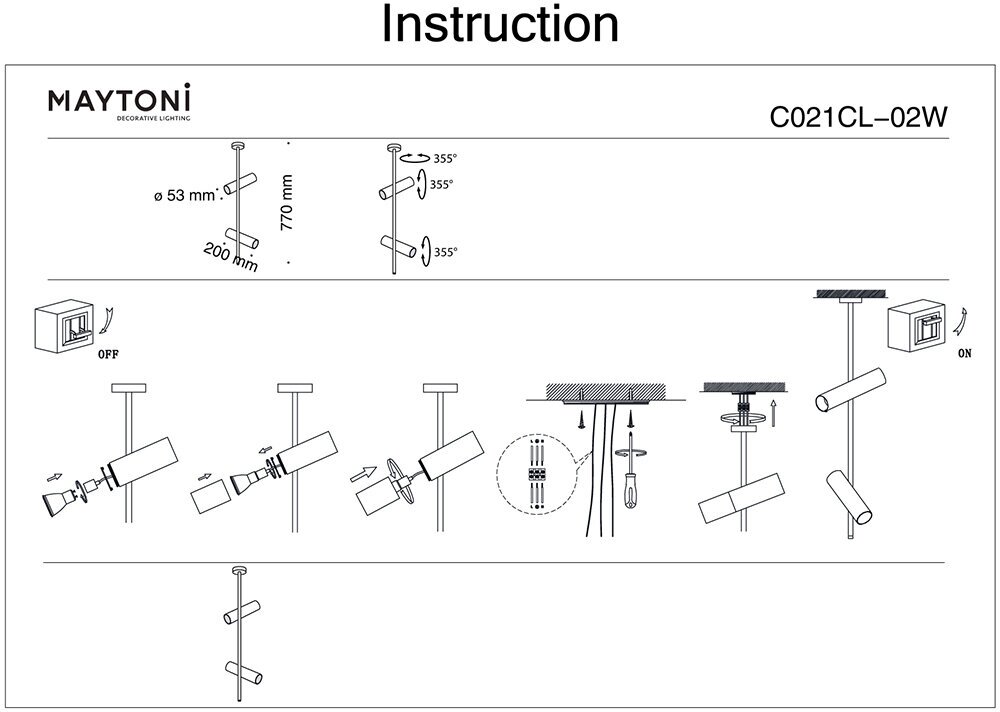 Instruction

MAYTONI
DECORATIVE LIGHTING

C021CL-02W

ø 53 mm
200 mm
770 mm

355°
355°
355°

OFF

ON