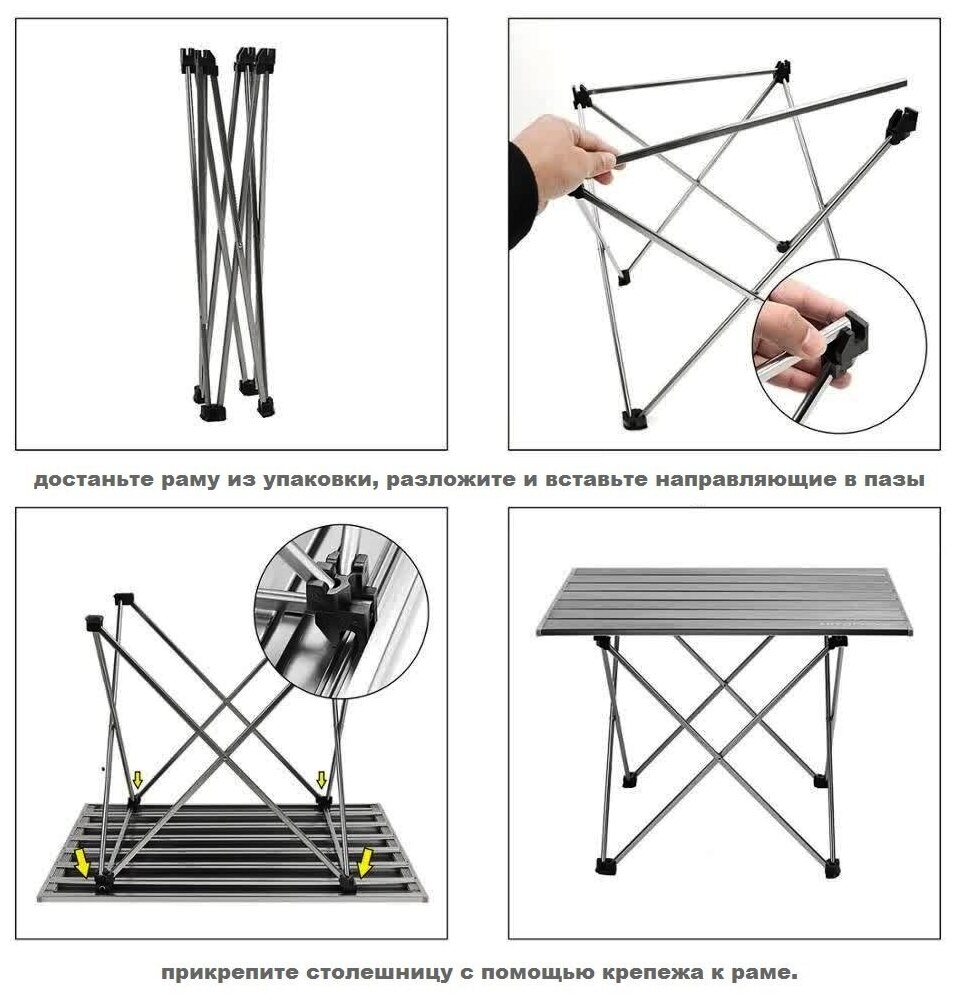 достаньте раму из упаковки, разложите и вставьте направляющие в пазы

прикрепите столешницу с помощью крепежа к раме.