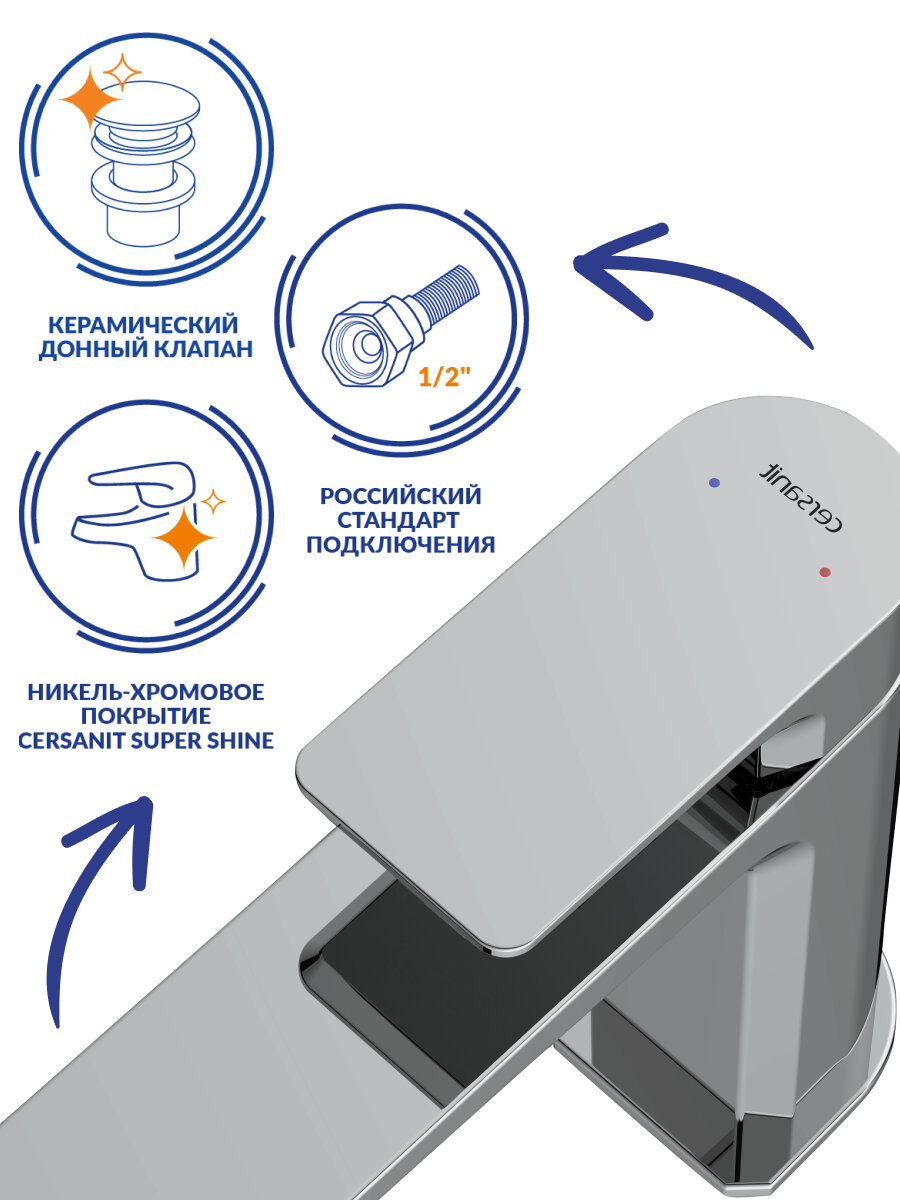 КЕРАМИЧЕСКИЙ ДОННЫЙ КЛАПАН

1/2"

РОССИЙСКИЙ СТАНДАРТ ПОДКЛЮЧЕНИЯ

НИКЕЛЬ-ХРОМОВОЕ ПОКРЫТИЕ CERSANIT SUPER SHINE

cersanit