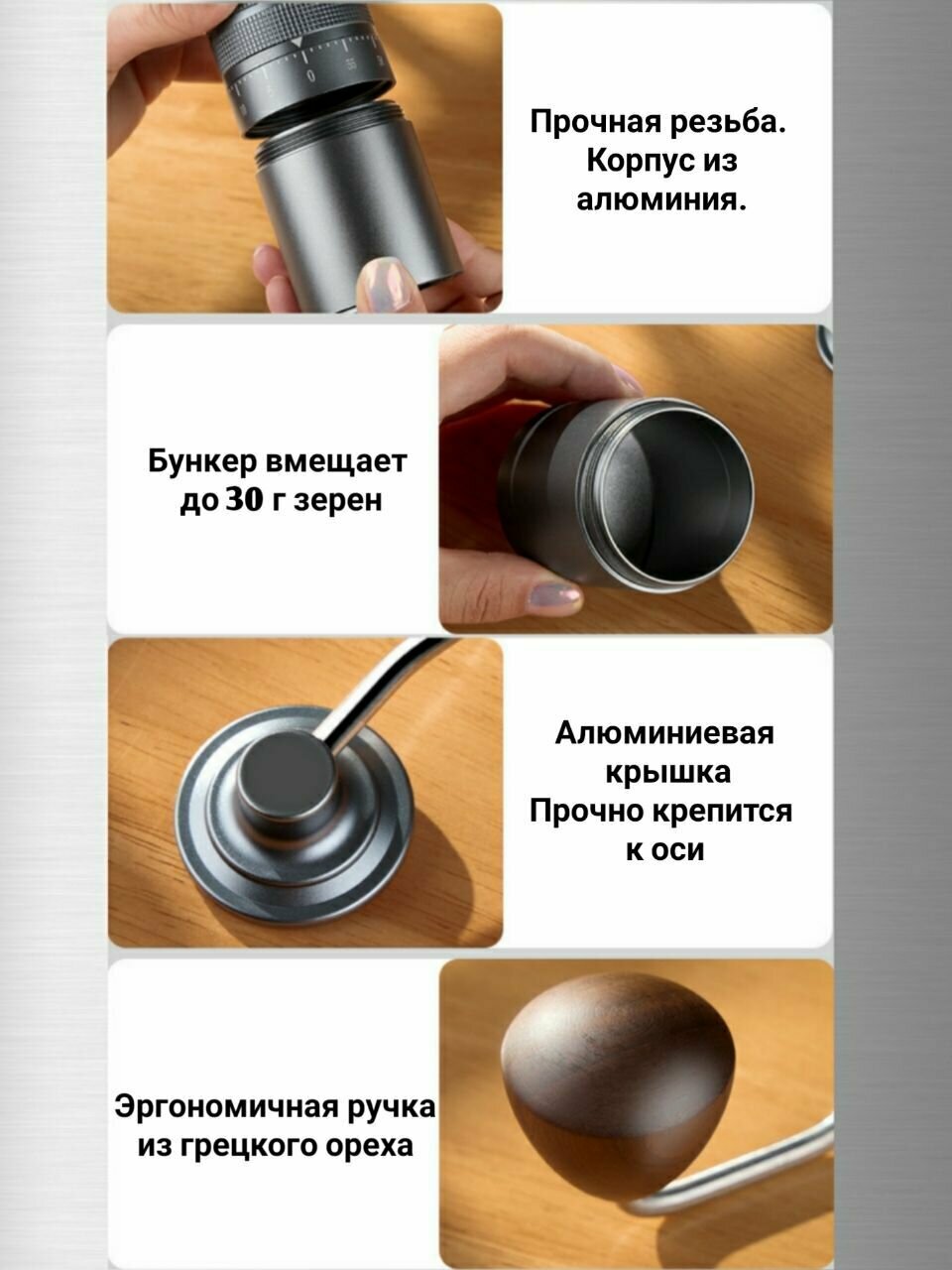 Прочная резьба. Корпус из алюминия.

Бункер вмещает до 30 г зерен

Алюминиевая крышка
Прочно крепится к оси

Эргономичная ручка из грецкого ореха