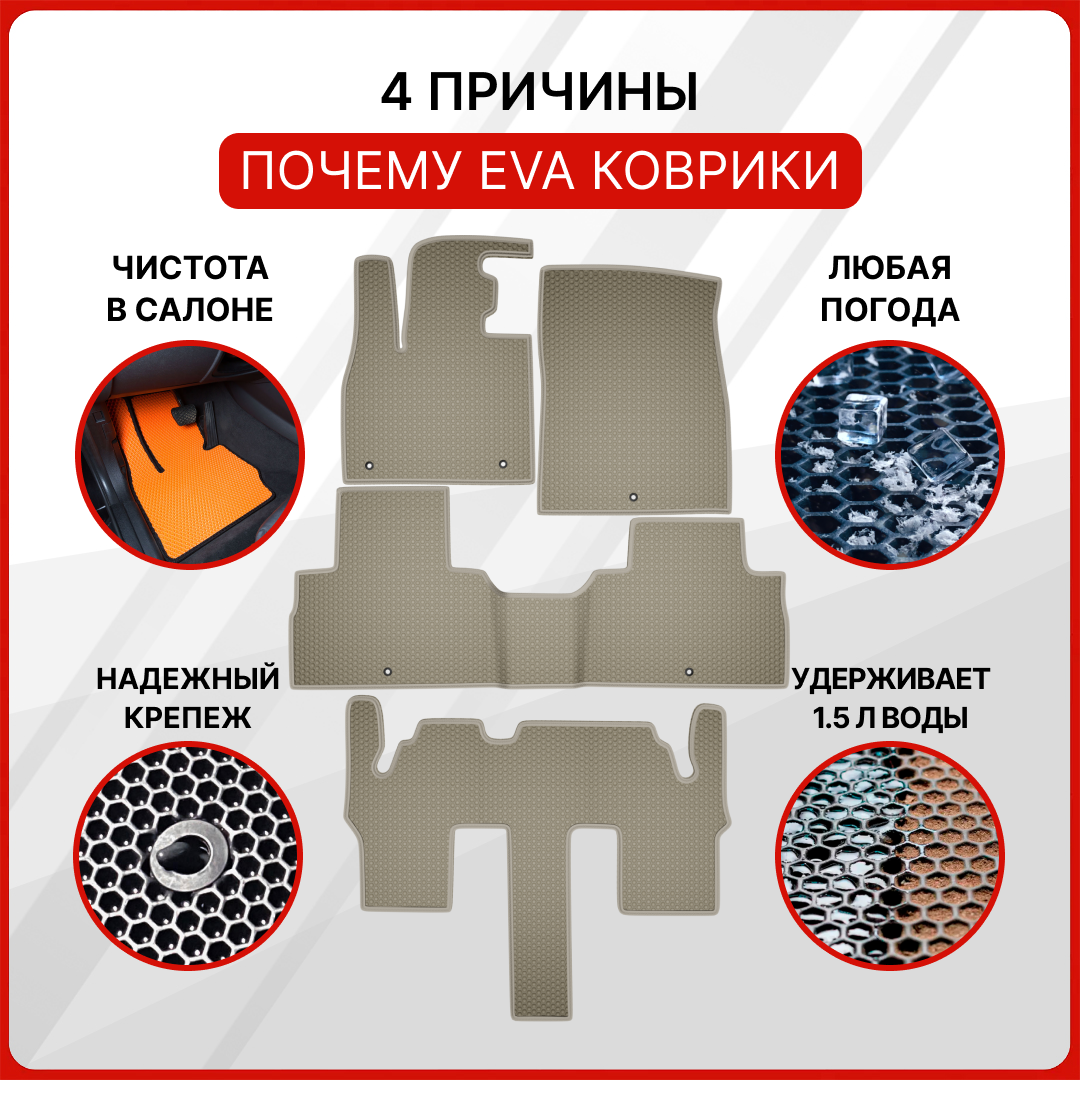 4 ПРИЧИНЫ
ПОЧЕМУ EVA КОВРИКИ

ЧИСТОТА В САЛОНЕ

ЛЮБАЯ ПОГОДА

НАДЕЖНЫЙ КРЕПЕЖ

УДЕРЖИВАЕТ 1.5 Л ВОДЫ