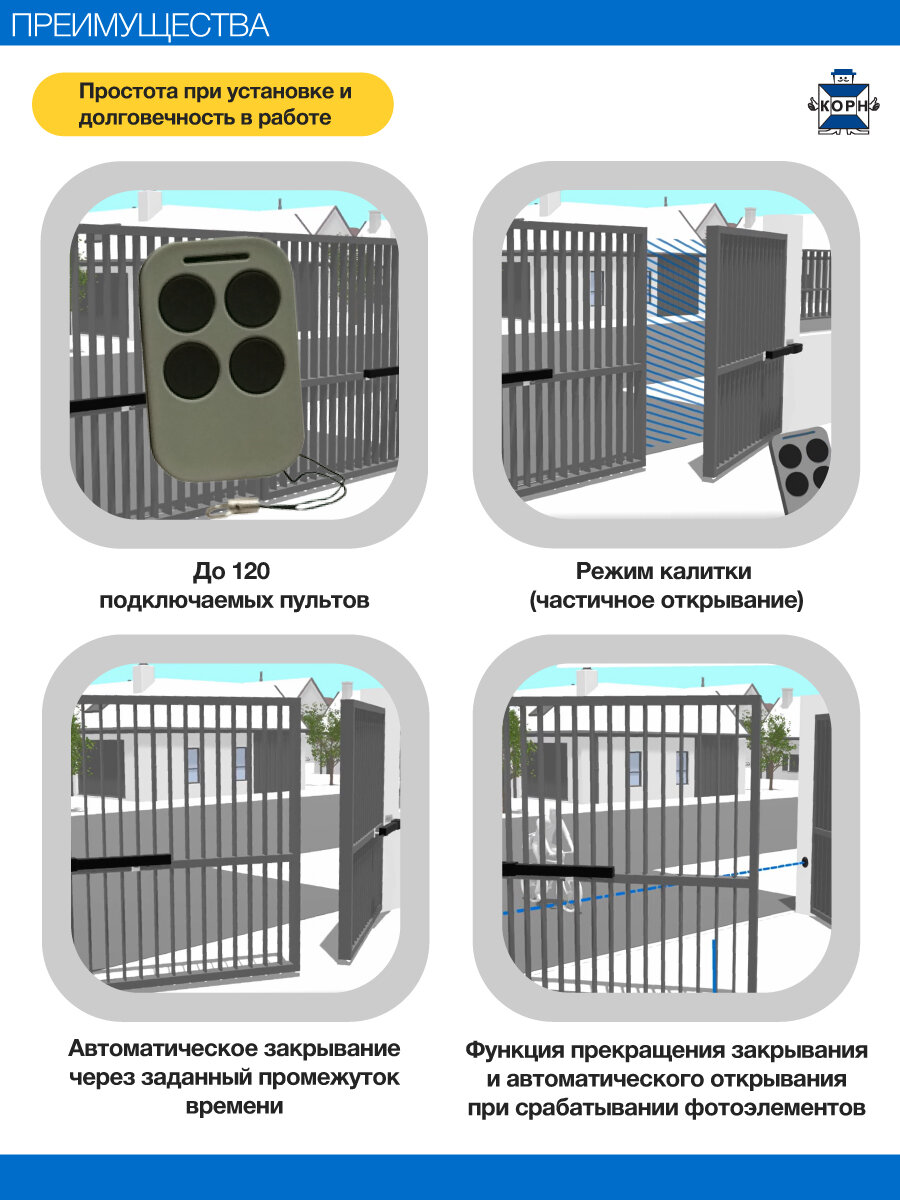 ПРЕИМУЩЕСТВА

Простота при установке и долговечность в работе

КОРН

До 120
подключаемых пультов

Режим калитки
(частичное открывание)

Автоматическое закрывание через заданный промежуток времени

Функция прекращения закрывания и автоматического открывания при срабатывании фотоэлементов