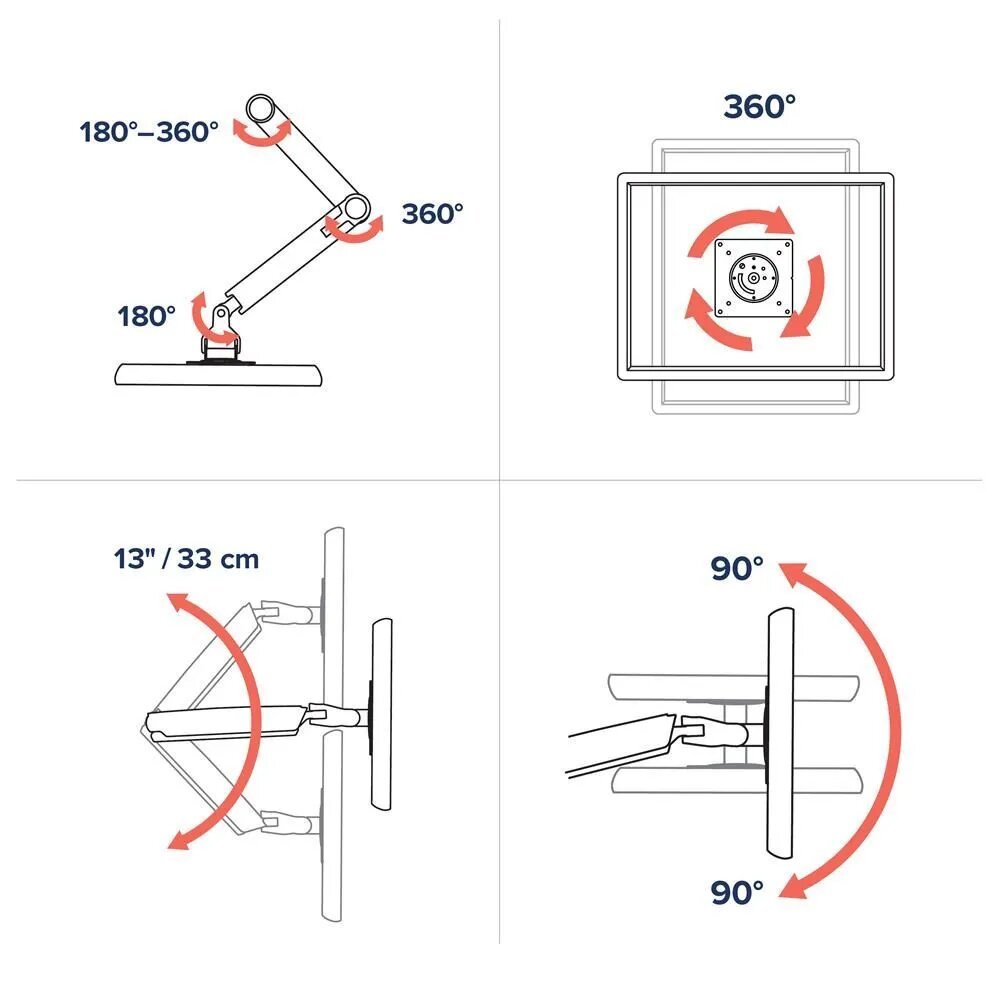 180°–360°
360°
180°
360°
13" / 33 cm
90°
90°