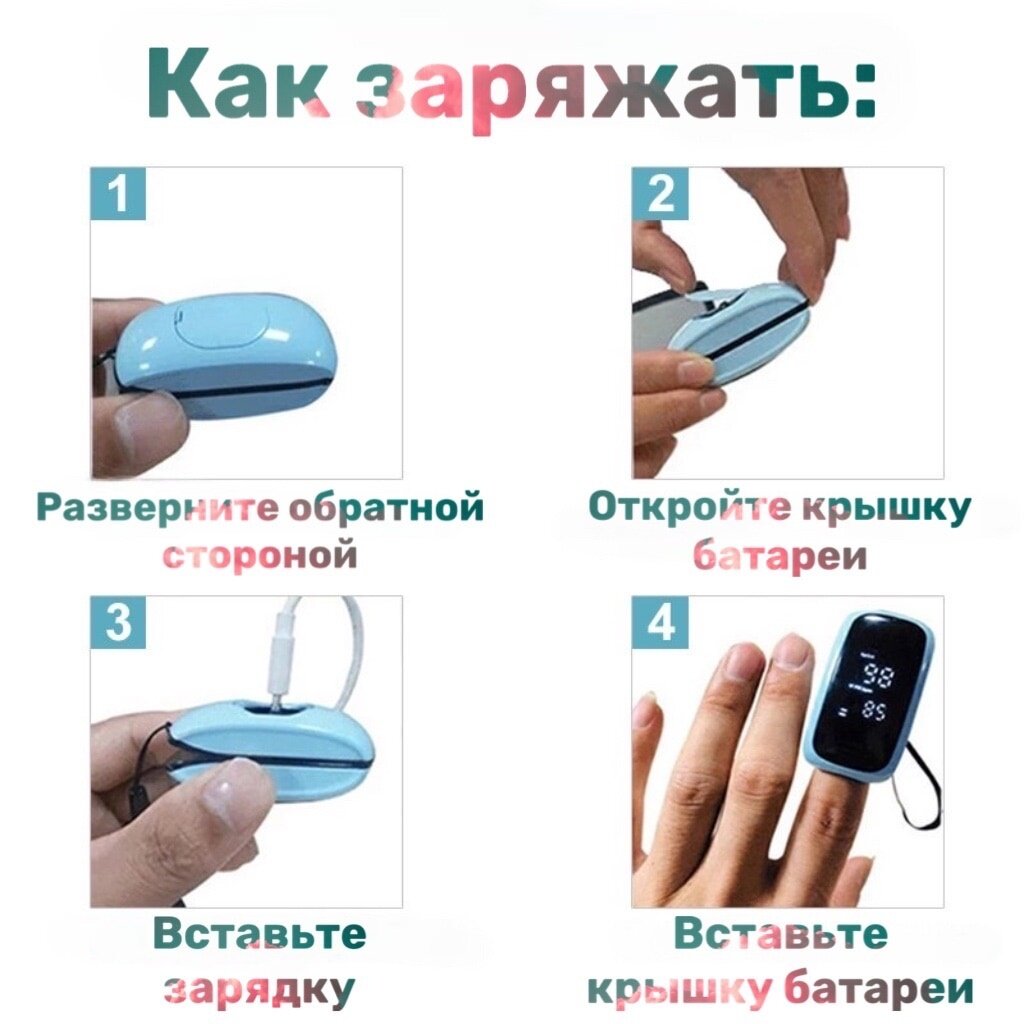 Как заряжать:

1

Разверните обратной стороной

2

Откройте крышку батареи

3

Вставьте зарядку

4

98
85

Вставьте крышку батареи