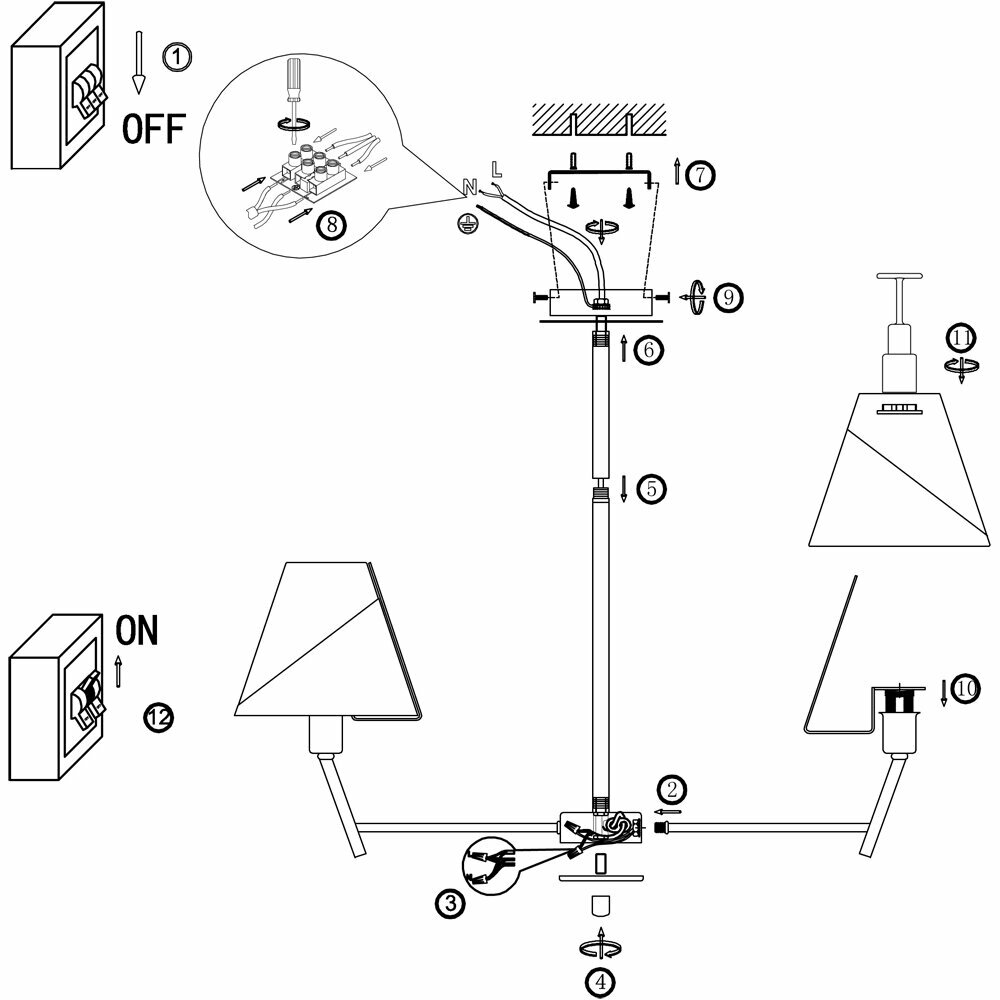 1
OFF
8
N
L
7
9
6
11
5
ON
12
10
2
3
4