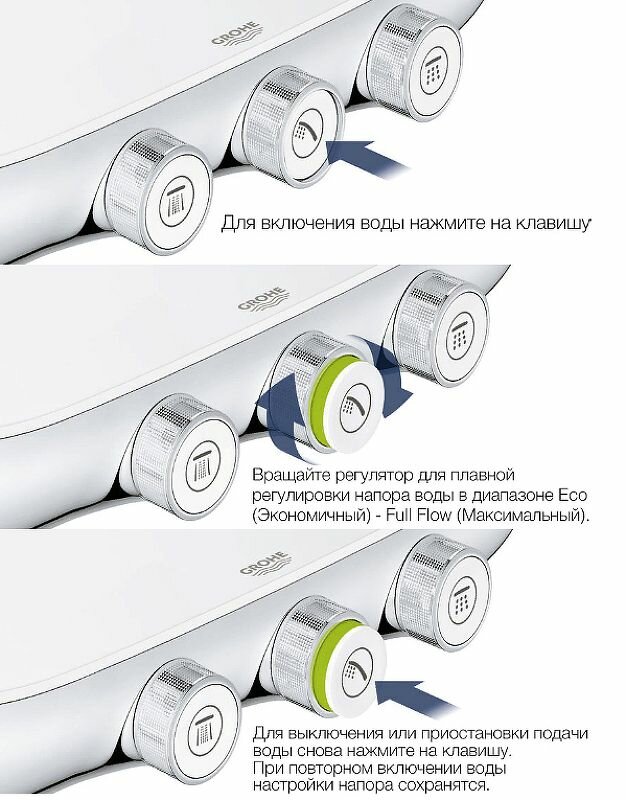 GROHE

Для включения воды нажмите на клавишу

GROHE

Вращайте регулятор для плавной регулировки напора воды в диапазоне Eco (Экономичный) - Full Flow (Максимальный).

GROHE

Для выключения или приостановки подачи воды снова нажмите на клавишу.
При повторном включении воды настройки напора сохранятся.