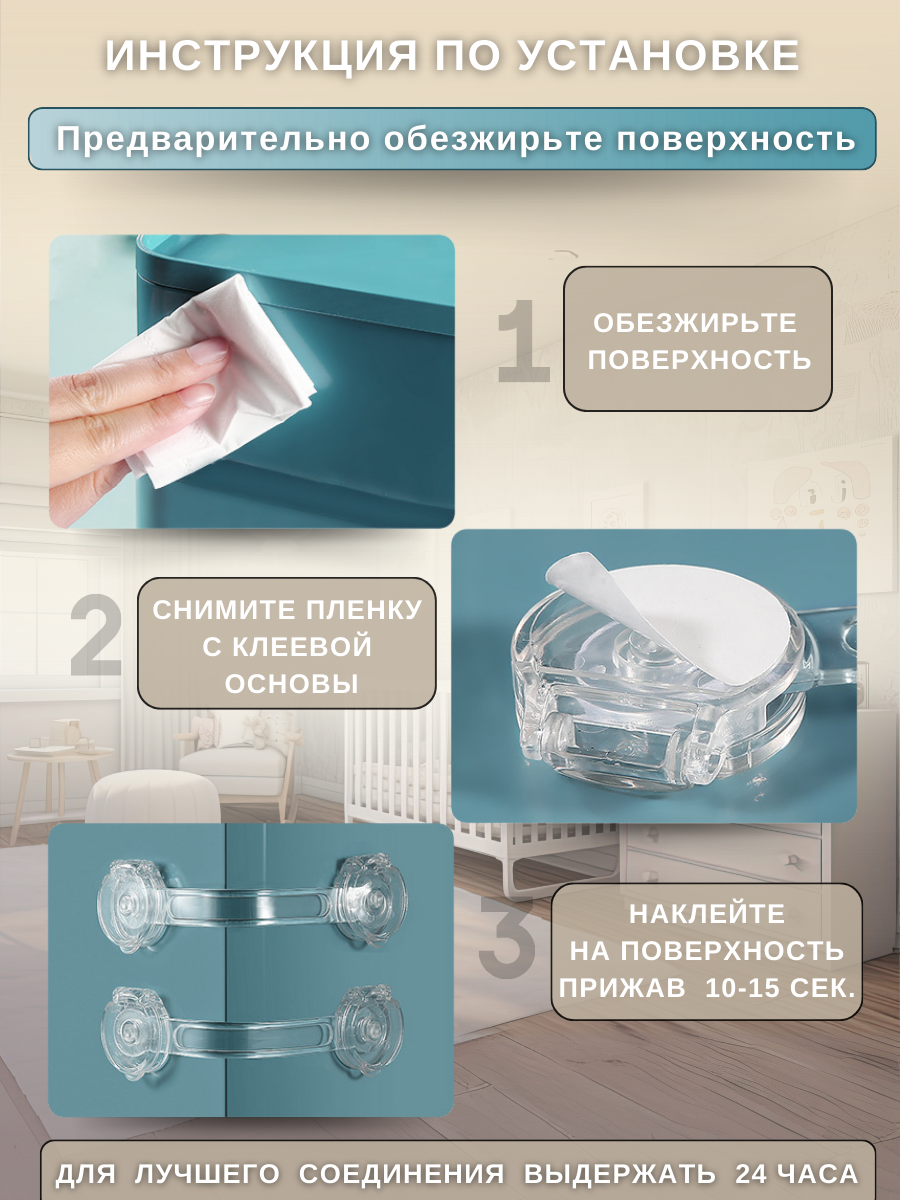 ИНСТРУКЦИЯ ПО УСТАНОВКЕ

Предварительно обезжирьте поверхность

1

ОБЕЗЖИРЬТЕ ПОВЕРХНОСТЬ

2

СНИМИТЕ ПЛЕНКУ С КЛЕЕВОЙ ОСНОВЫ

3

НАКЛЕЙТЕ НА ПОВЕРХНОСТЬ ПРИЖАВ 10-15 СЕК.

ДЛЯ ЛУЧШЕГО СОЕДИНЕНИЯ ВЫДЕРЖАТЬ 24 ЧАСА