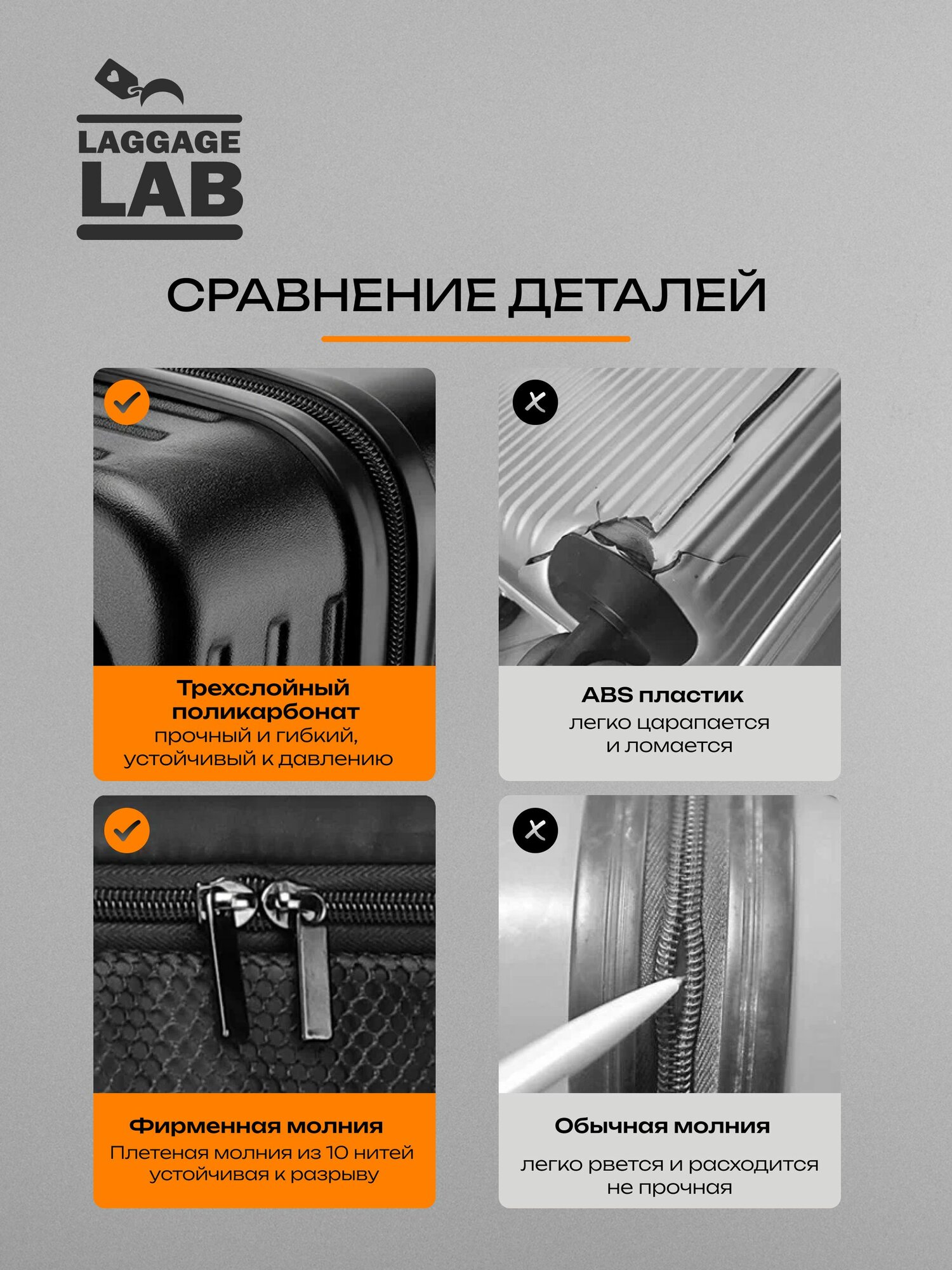 LAGGAGE LAB

СРАВНЕНИЕ ДЕТАЛЕЙ

Трехслойный поликарбонат
прочный и гибкий, устойчивый к давлению

ABS пластик
легко царапается и ломается

Фирменная молния
Плетеная молния из 10 нитей устойчивая к разрыву

Обычная молния
легко рвется и расходится не прочная