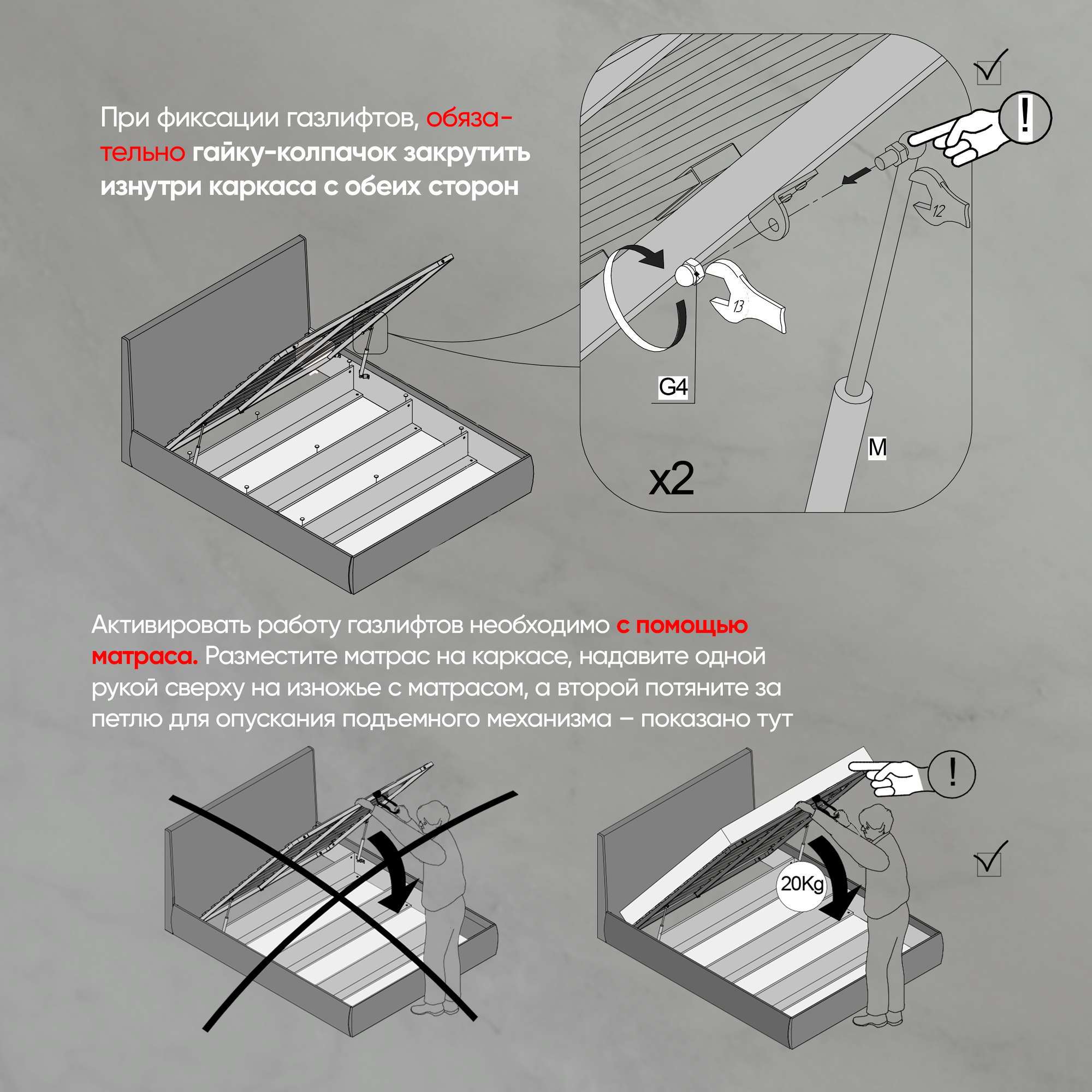 При фиксации газлифтов, обязательно гайку-колпачок закрутить изнутри каркаса с обеих сторон

!

12

13

G4

M

x2

Активировать работу газлифтов необходимо с помощью матраса. Разместите матрас на каркасе, надавите одной рукой сверху на изножье с матрасом, а второй потяните за петлю для опускания подъемного механизма – показано тут

!

20Kg