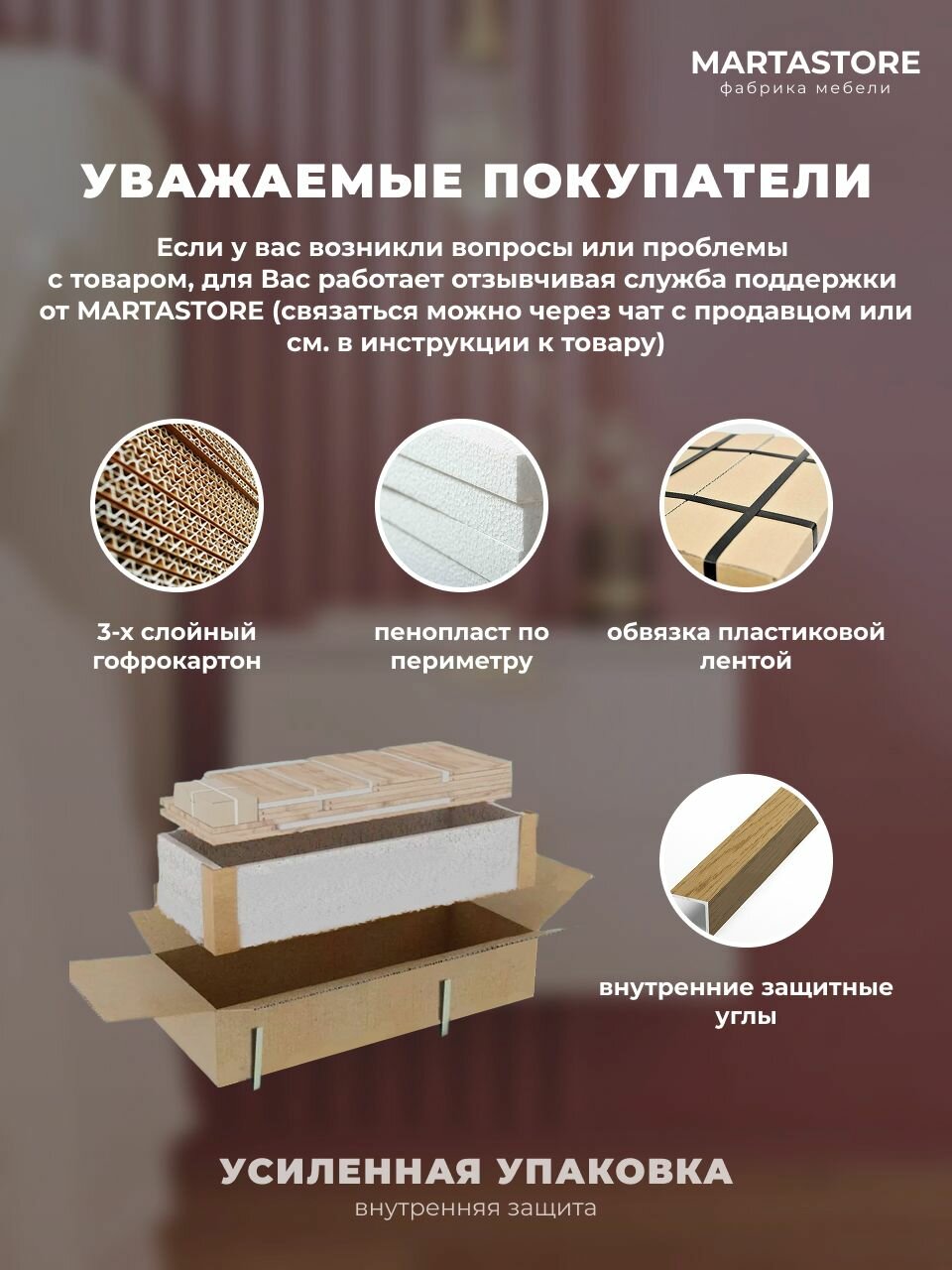 MARTASTORE
фабрика мебели

УВАЖАЕМЫЕ ПОКУПАТЕЛИ

Если у вас возникли вопросы или проблемы с товаром, для Вас работает отзывчивая служба поддержки от MARTASTORE (связаться можно через чат с продавцом или см. в инструкции к товару)

3-х слойный гофрокартон

пенопласт по периметру

обвязка пластиковой лентой

внутренние защитные углы

УСИЛЕННАЯ УПАКОВКА
внутренняя защита