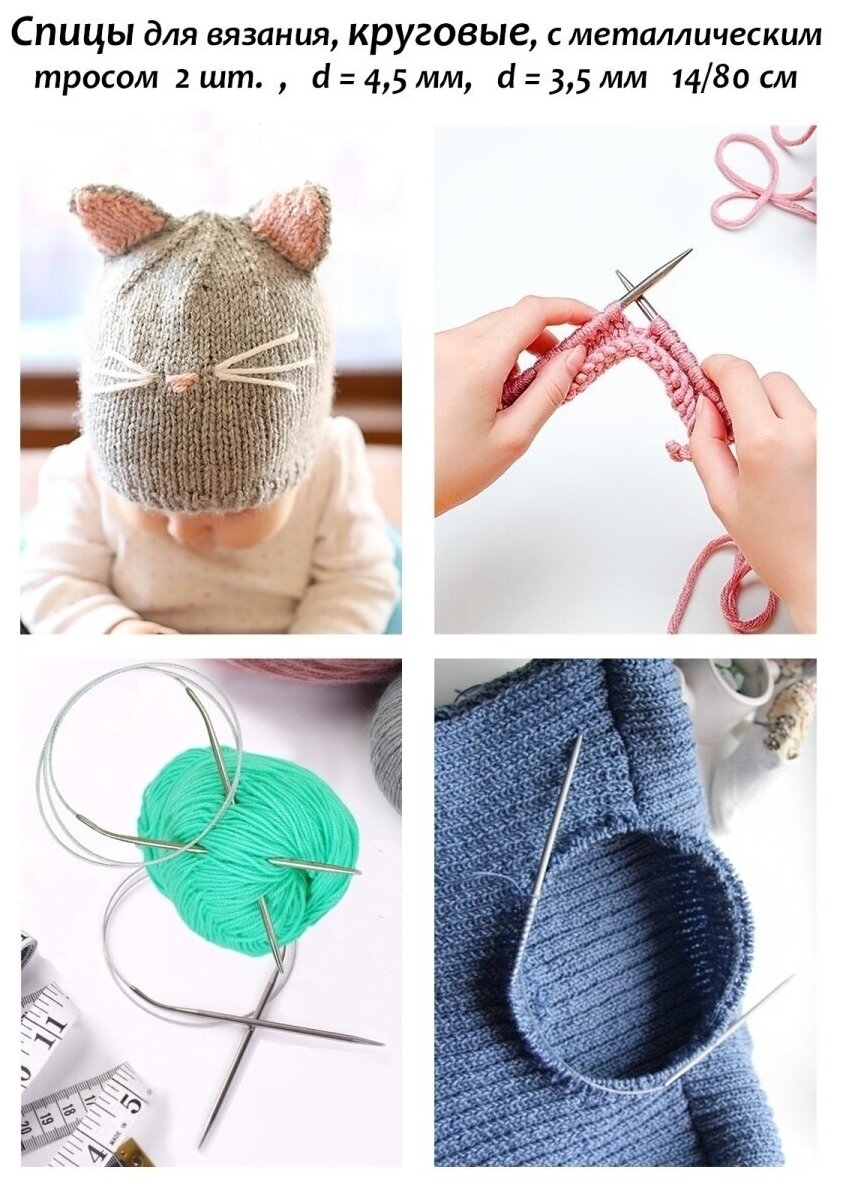 Спицы для вязания, круговые, с металлическим тросом 2 шт. , d = 4,5 мм, d = 3,5 мм 14/80 см