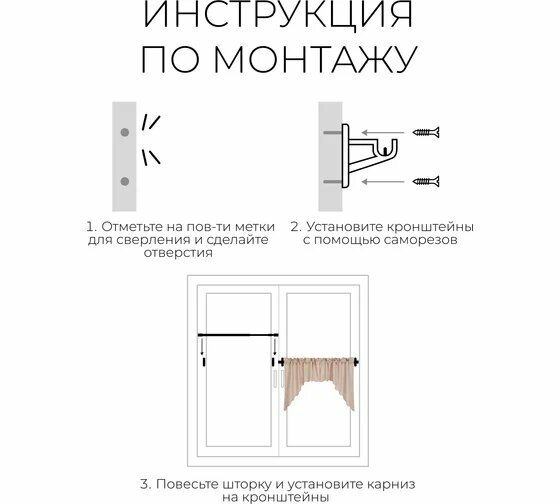 ИНСТРУКЦИЯ ПО МОНТАЖУ

1. Отметьте на пов-ти метки для сверления и сделайте отверстия

2. Установите кронштейны с помощью саморезов

3. Повесьте шторку и установите карниз на кронштейны