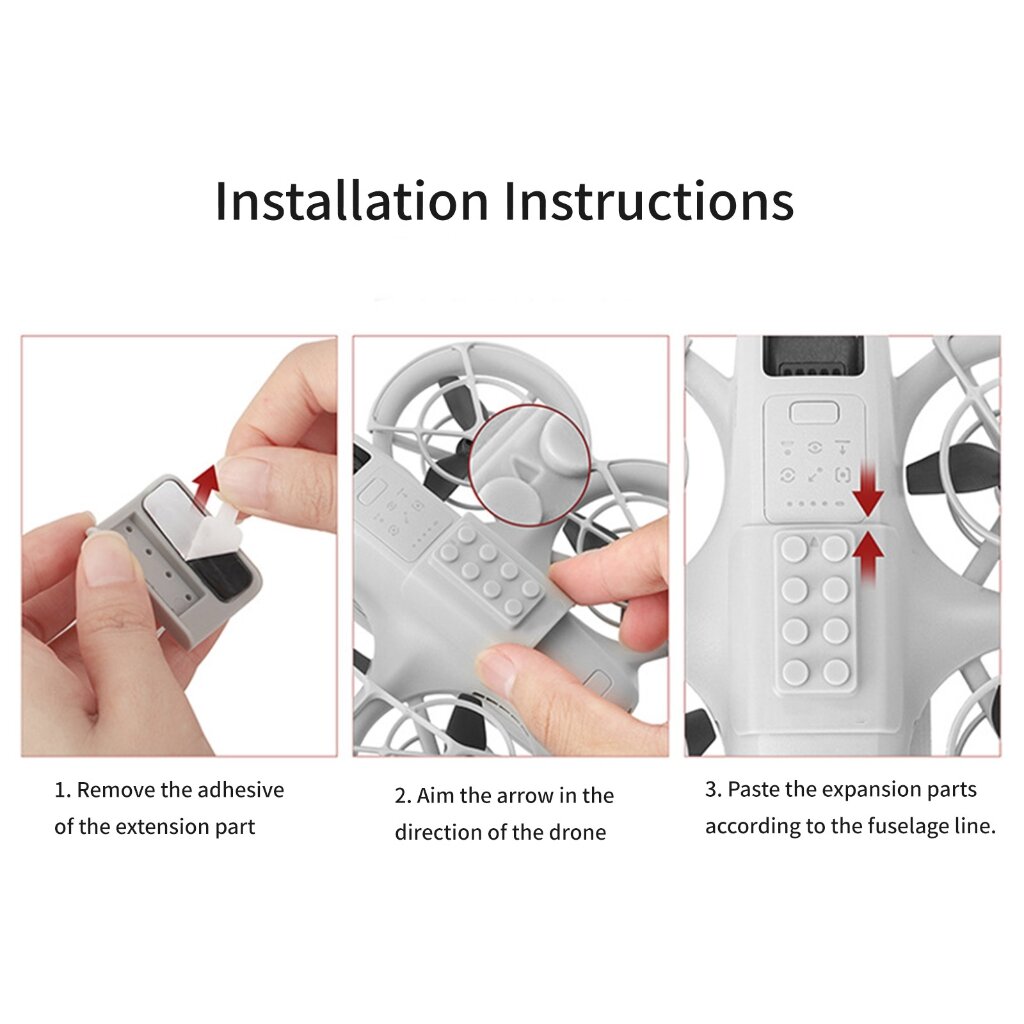 Installation Instructions

1. Remove the adhesive of the extension part

2. Aim the arrow in the direction of the drone

3. Paste the expansion parts according to the fuselage line.