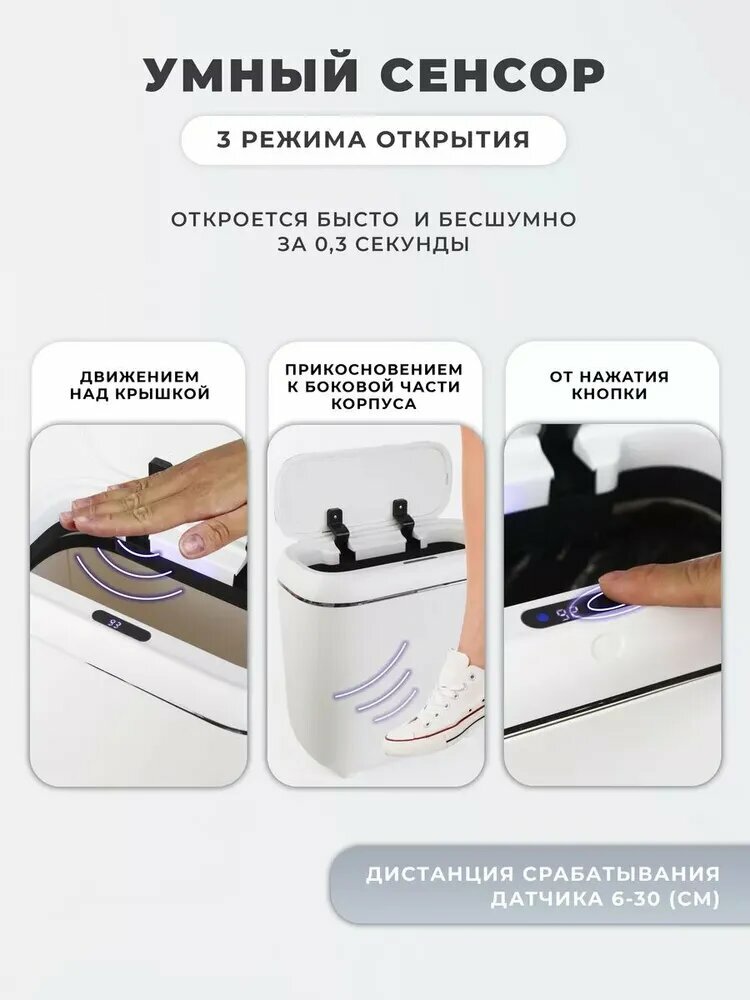 УМНЫЙ СЕНСОР

3 РЕЖИМА ОТКРЫТИЯ

ОТКРОЕТСЯ БЫСТО И БЕСШУМНО ЗА 0,3 СЕКУНДЫ

ДВИЖЕНИЕМ НАД КРЫШКОЙ

ПРИКОСНОВЕНИЕМ К БОКОВОЙ ЧАСТИ КОРПУСА

ОТ НАЖАТИЯ КНОПКИ

ДИСТАНЦИЯ СРАБАТЫВАНИЯ ДАТЧИКА 6-30 (СМ)