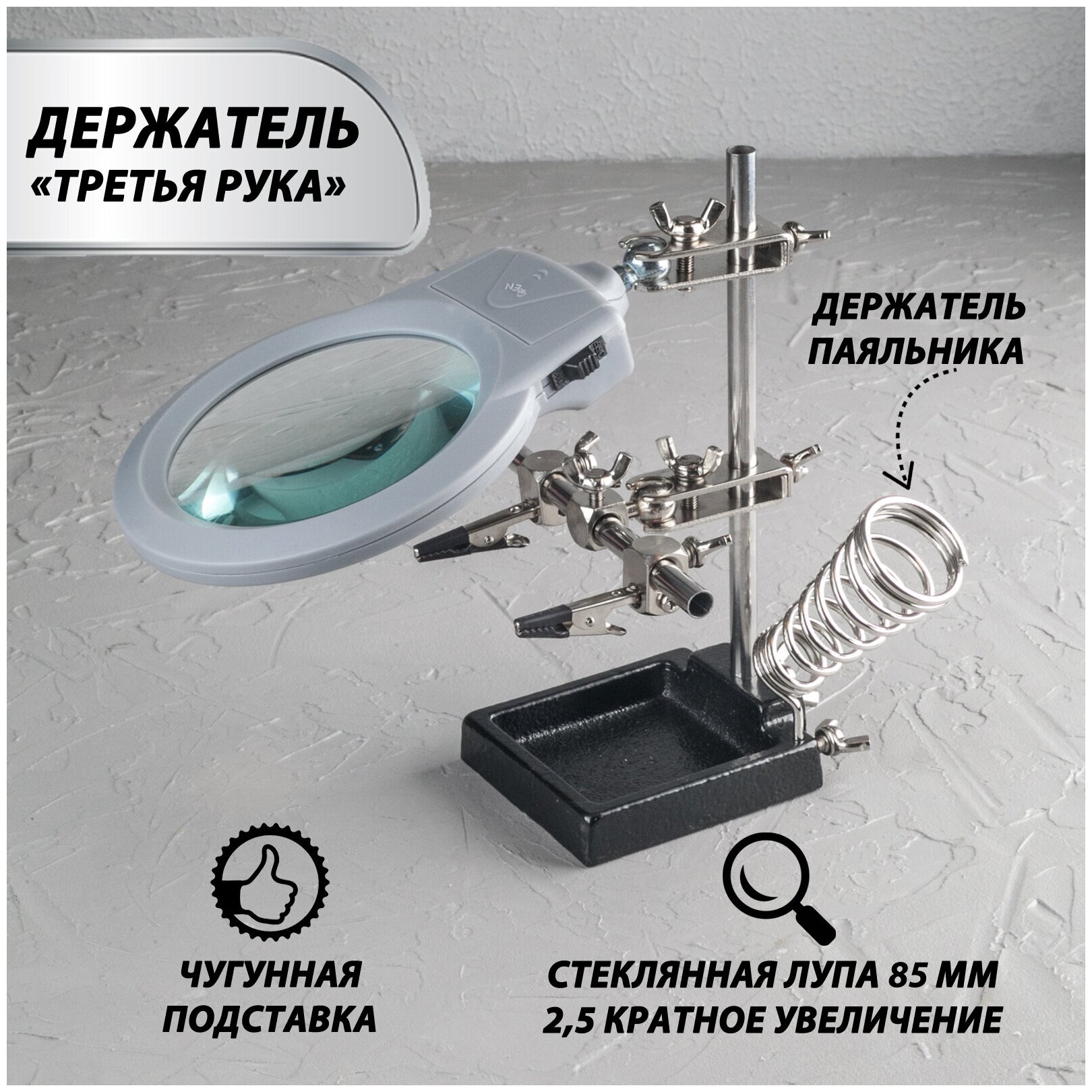 ДЕРЖАТЕЛЬ «ТРЕТЬЯ РУКА»

ДЕРЖАТЕЛЬ ПАЯЛЬНИКА

ЧУГУННАЯ ПОДСТАВКА

СТЕКЛЯННАЯ ЛУПА 85 ММ
2,5 КРАТНОЕ УВЕЛИЧЕНИЕ