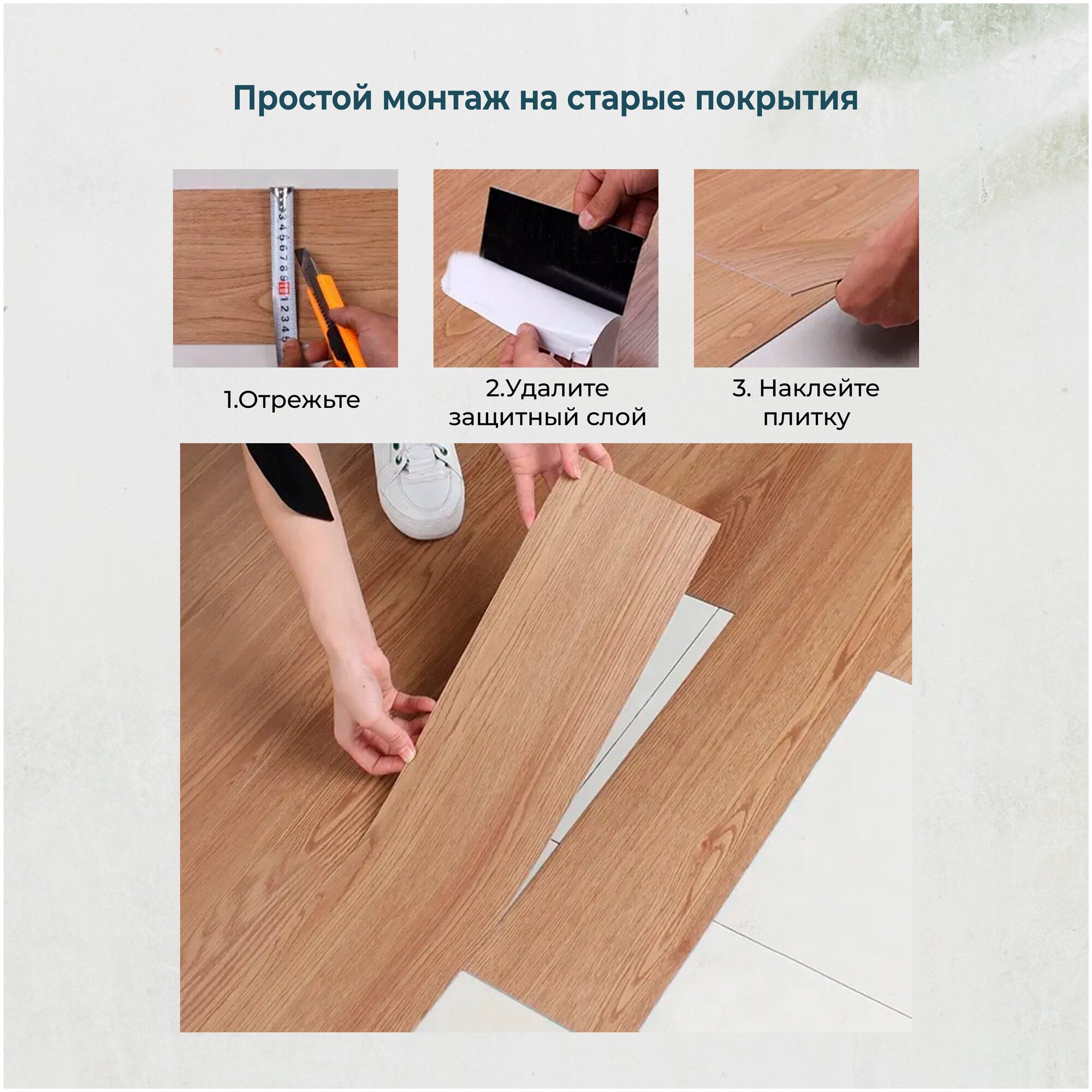 Простой монтаж на старые покрытия

1.Отрежьте

2.Удалите защитный слой

3. Наклейте плитку