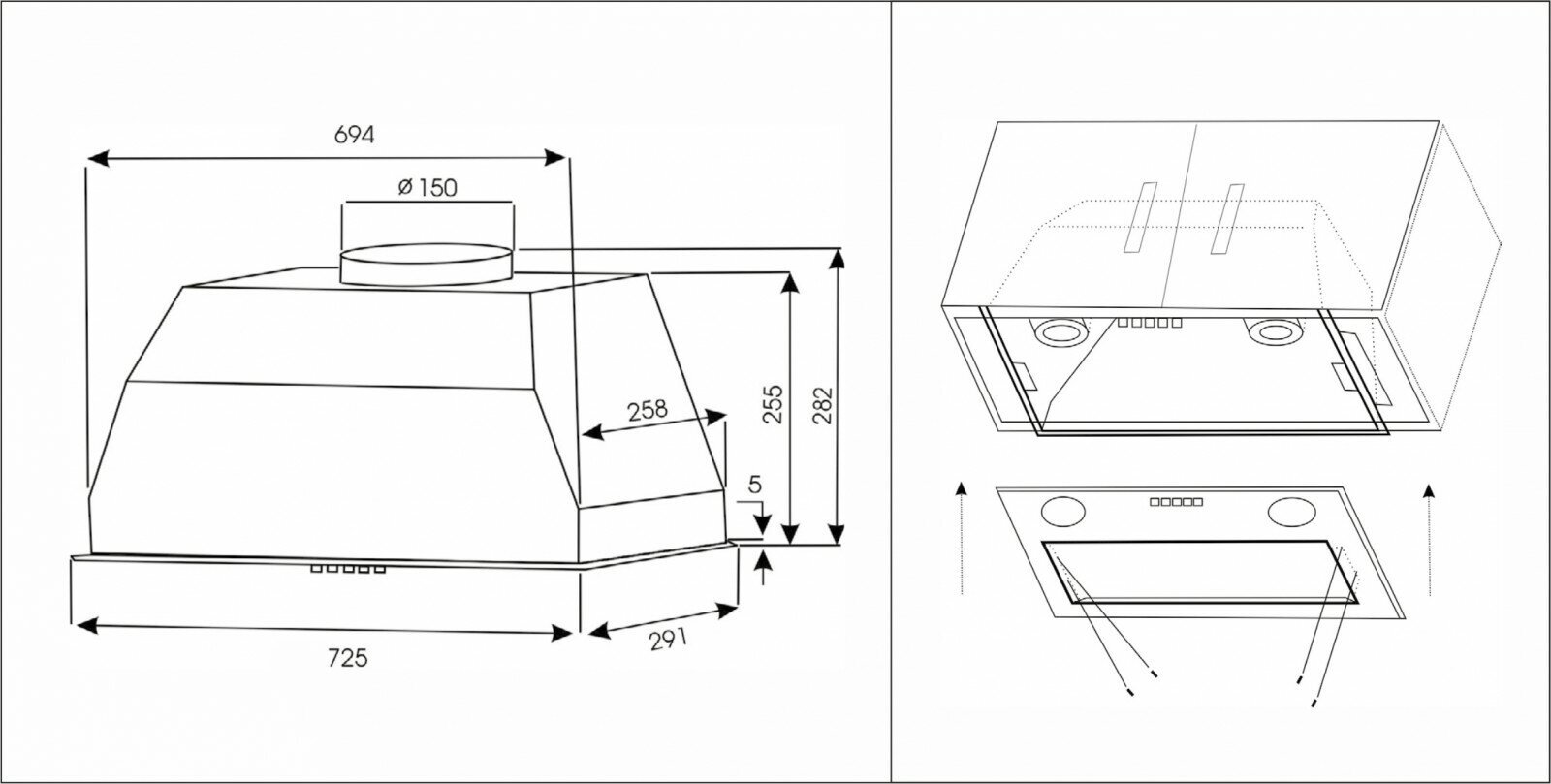 694

ø 150

258

255

282

5

725

291