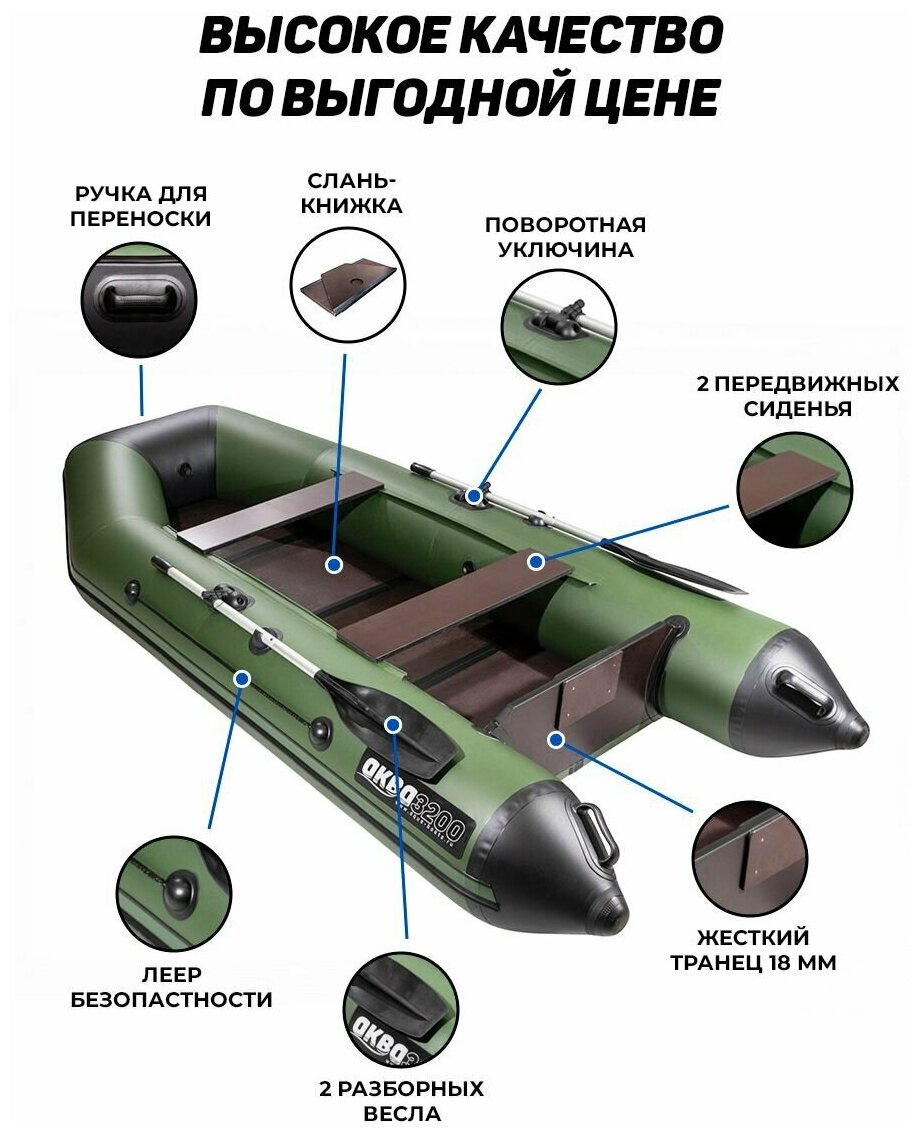 ВЫСОКОЕ КАЧЕСТВО ПО ВЫГОДНОЙ ЦЕНЕ

РУЧКА ДЛЯ ПЕРЕНОСКИ

СЛАНЬ-КНИЖКА

ПОВОРОТНАЯ УКЛЮЧИНА

2 ПЕРЕДВИЖНЫХ СИДЕНЬЯ

аква 3200

ЖЕСТКИЙ ТРАНЕЦ 18 ММ

ЛЕЕР БЕЗОПАСТНОСТИ

аква

2 РАЗБОРНЫХ ВЕСЛА