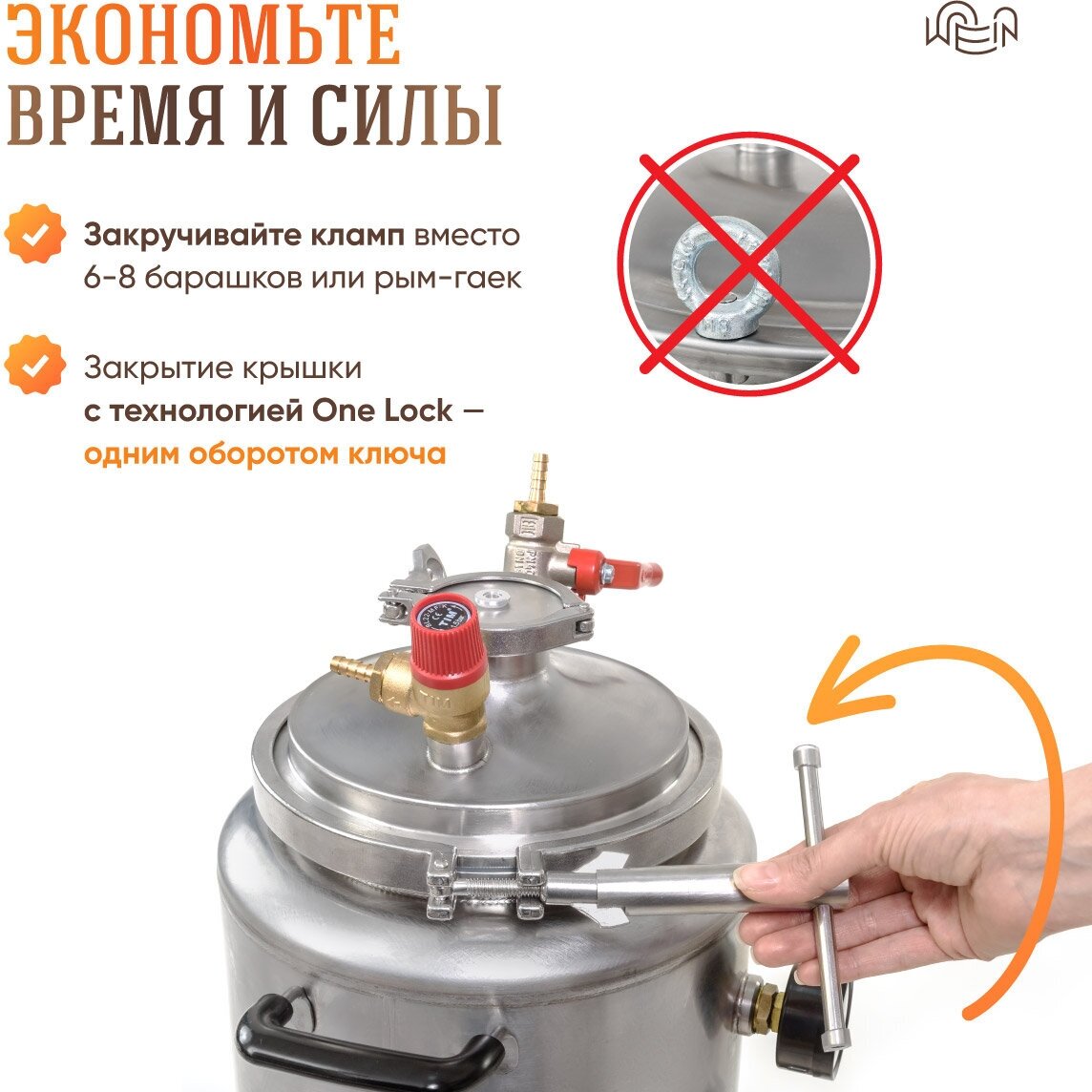 ЭКОНОМЬТЕ
ВРЕМЯ И СИЛЫ

Закручивайте кламп вместо 6-8 барашков или рым-гаек

Закрытие крышки с технологией One Lock — одним оборотом ключа