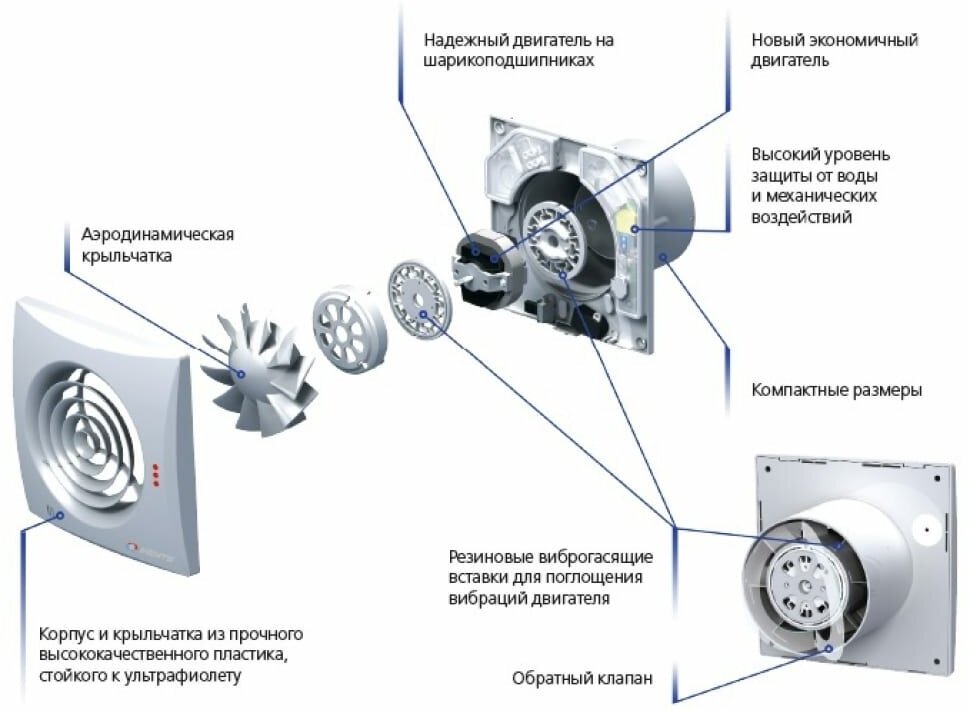 Надежный двигатель на шарикоподшипниках

Новый экономичный двигатель

Высокий уровень защиты от воды и механических воздействий

Аэродинамическая крыльчатка

Компактные размеры

Резиновые виброгасящие вставки для поглощения вибраций двигателя

Корпус и крыльчатка из прочного высококачественного пластика, стойкого к ультрафиолету

Обратный клапан