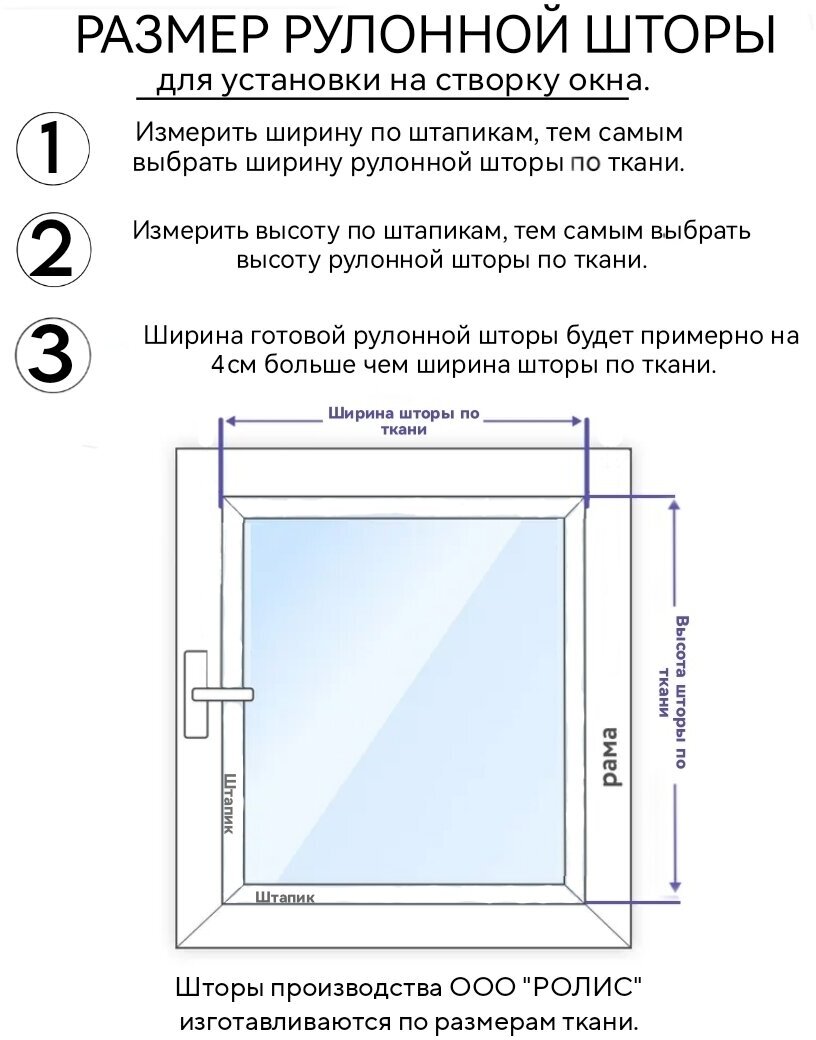 РАЗМЕР РУЛОННОЙ ШТОРЫ

для установки на створку окна.

1 Измерить ширину по штапикам, тем самым выбрать ширину рулонной шторы по ткани.

2 Измерить высоту по штапикам, тем самым выбрать высоту рулонной шторы по ткани.

3 Ширина готовой рулонной шторы будет примерно на 4см больше чем ширина шторы по ткани.

Ширина шторы по ткани

Высота шторы по ткани

рама

Штапик

Штапик

Шторы производства ООО "РОЛИС" изготавливаются по размерам ткани.