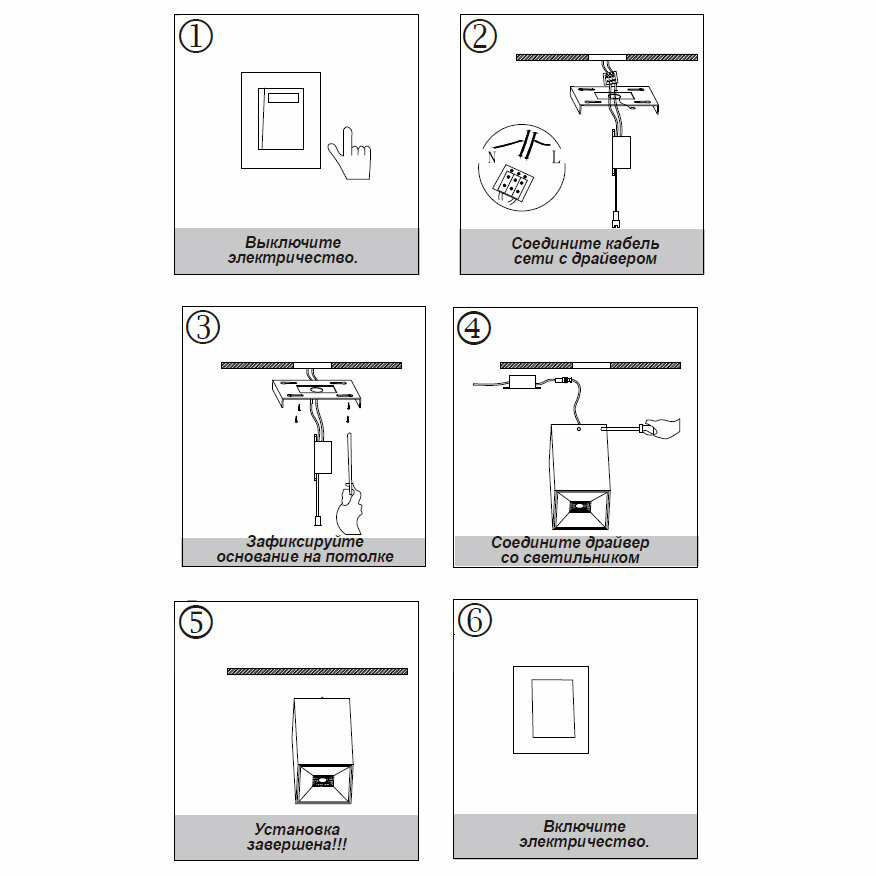 ①

Выключите электричество.

②

N L

Соедините кабель сети с драйвером

③

Зафиксируйте основание на потолке

④

Соедините драйвер со светильником

⑤

Установка завершена!!!

⑥

Включите электричество.