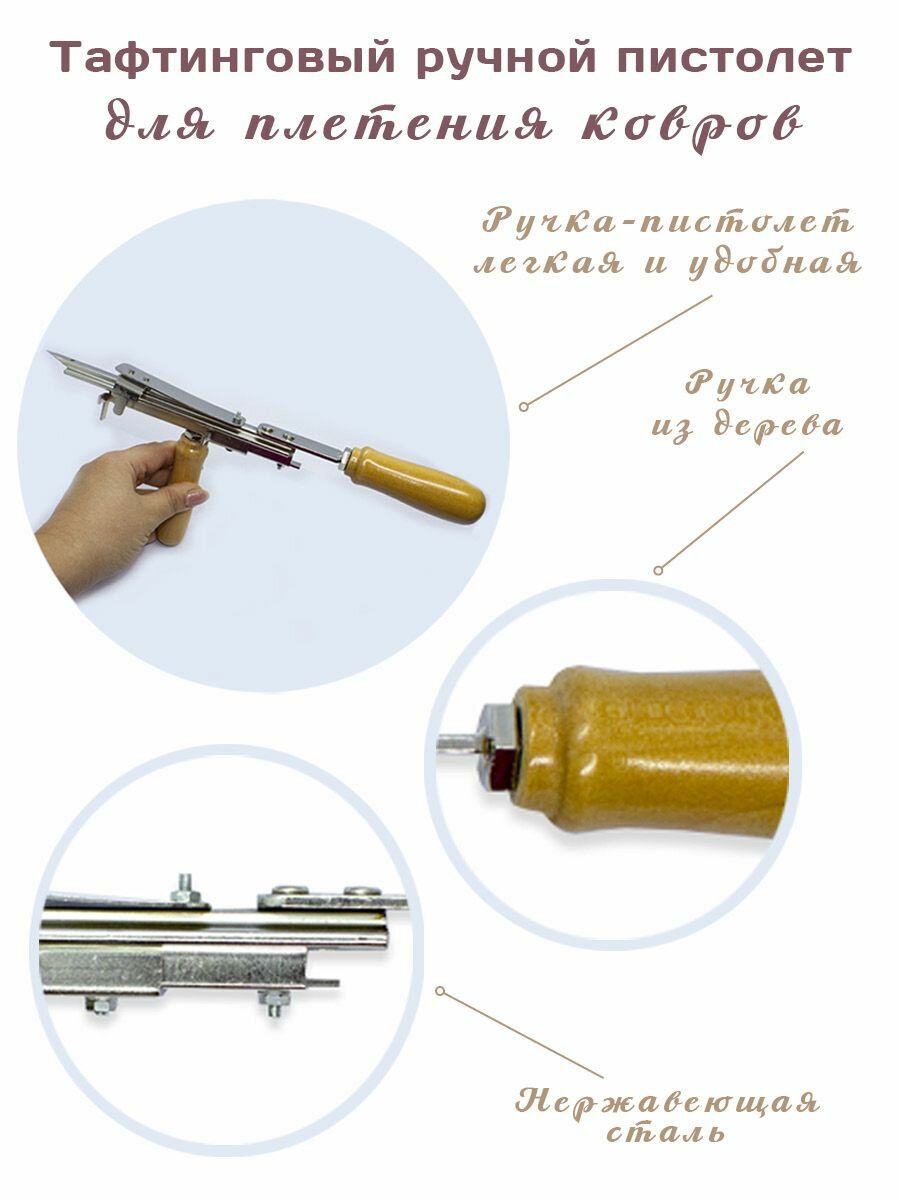 Тафтинговый ручной пистолет
для плетения ковров

Ручка-пистолет легкая и удобная

Ручка из дерева

Нержавеющая сталь