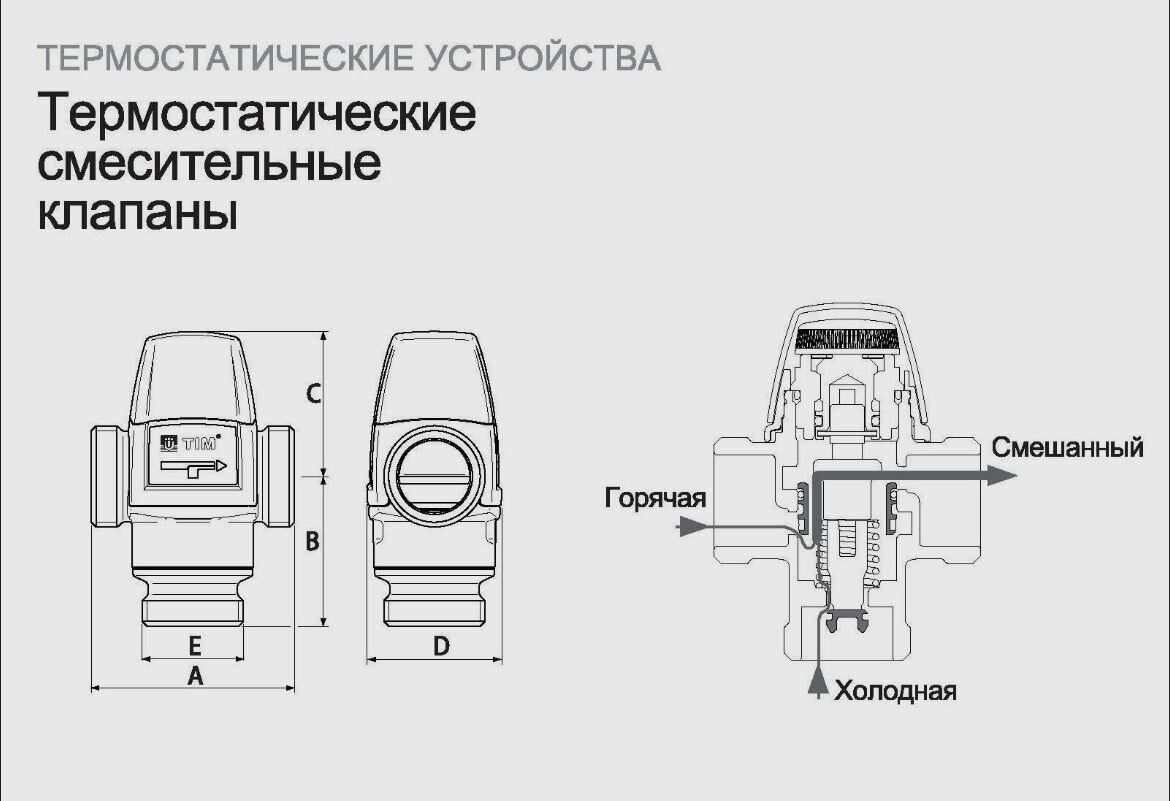 ТЕРМОСТАТИЧЕСКИЕ УСТРОЙСТВА

Термостатические смесительные клапаны

TIM

C

B

E

A

D

Смешанный

Горячая

Холодная