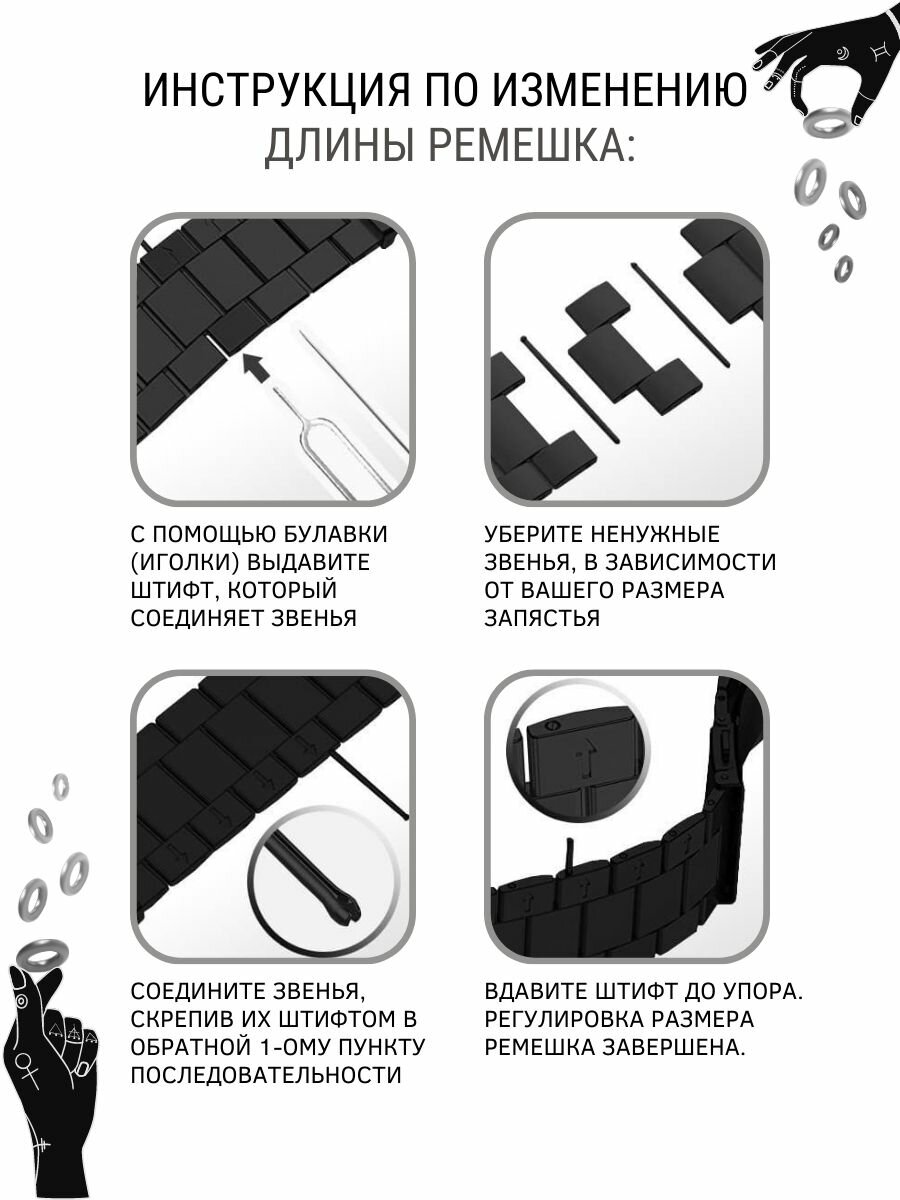 ИНСТРУКЦИЯ ПО ИЗМЕНЕНИЮ ДЛИНЫ РЕМЕШКА:

С ПОМОЩЬЮ БУЛАВКИ (ИГОЛКИ) ВЫДАВИТЕ ШТИФТ, КОТОРЫЙ СОЕДИНЯЕТ ЗВЕНЬЯ

УБЕРИТЕ НЕНУЖНЫЕ ЗВЕНЬЯ, В ЗАВИСИМОСТИ ОТ ВАШЕГО РАЗМЕРА ЗАПЯСТЬЯ

СОЕДИНИТЕ ЗВЕНЬЯ, СКРЕПИВ ИХ ШТИФТОМ В ОБРАТНОЙ 1-ОМУ ПУНКТУ ПОСЛЕДОВАТЕЛЬНОСТИ

ВДАВИТЕ ШТИФТ ДО УПОРА. РЕГУЛИРОВКА РАЗМЕРА РЕМЕШКА ЗАВЕРШЕНА.