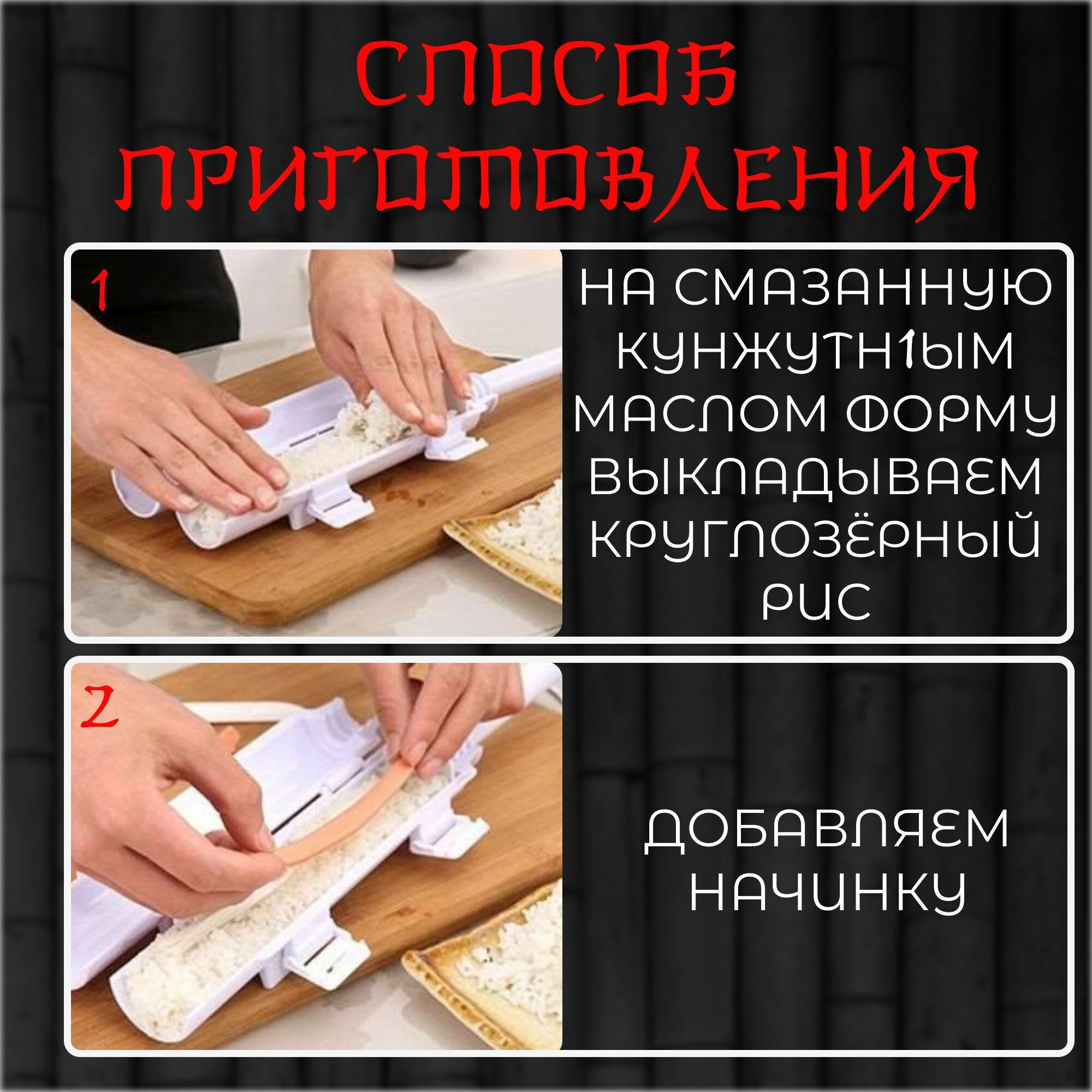 СПОСОБ ПРИГОТОВЛЕНИЯ

1

НА СМАЗАННУЮ КУНЖУТН1ЫМ МАСЛОМ ФОРМУ ВЫКЛАДЫВАЕМ КРУГЛОЗЁРНЫЙ РИС

2

ДОБАВЛЯЕМ НАЧИНКУ