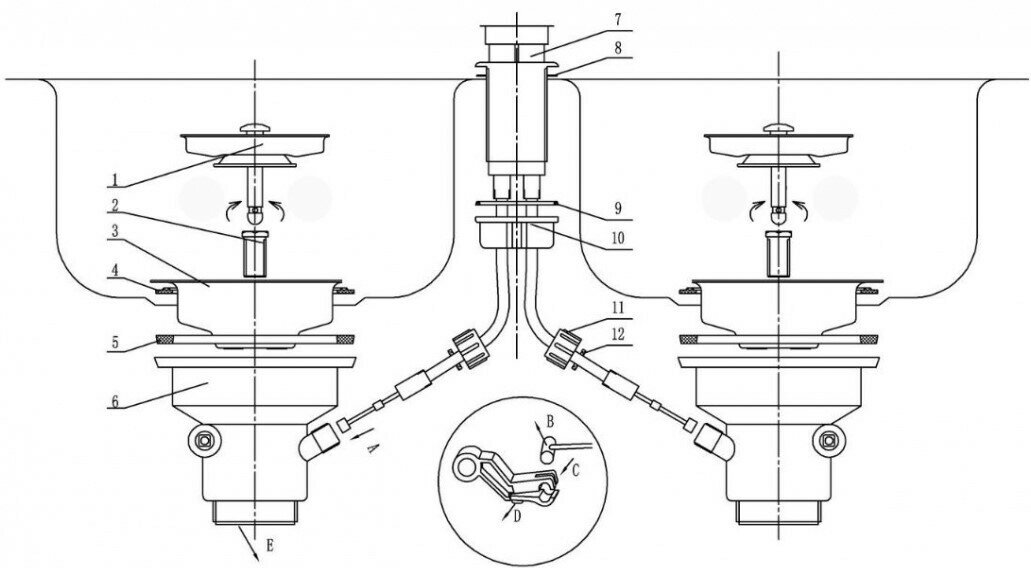 7
8
1
2
3
4
5
6
9
10
11
12
A
B
C
D
E