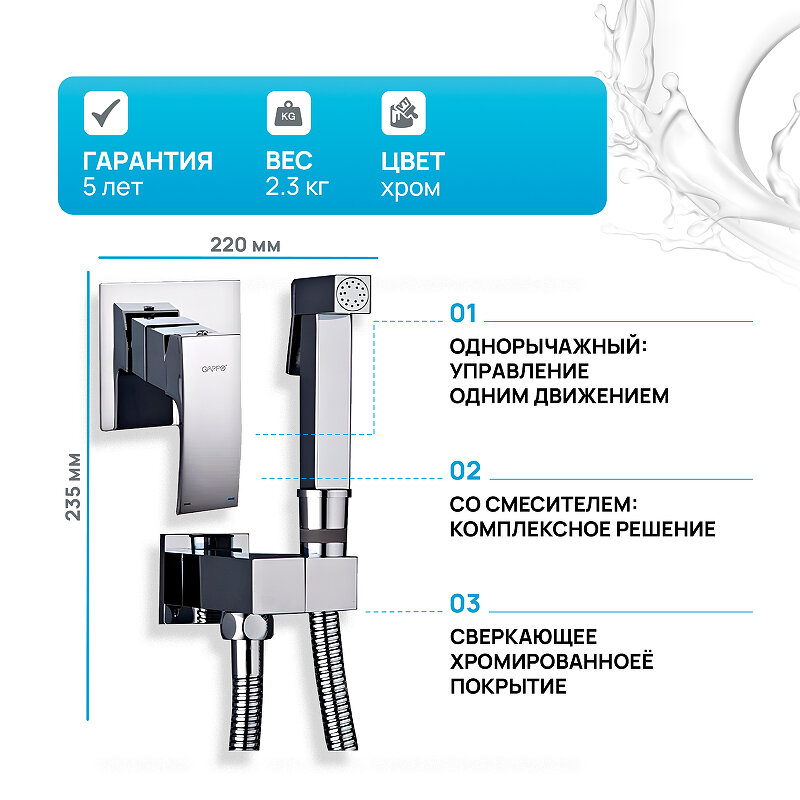 KG

ГАРАНТИЯ
5 лет

ВЕС
2.3 кг

ЦВЕТ
хром

220 мм

235 мм

GAPPO

01
ОДНОРЫЧАЖНЫЙ:
УПРАВЛЕНИЕ
ОДНИМ ДВИЖЕНИЕМ

02
СО СМЕСИТЕЛЕМ:
КОМПЛЕКСНОЕ РЕШЕНИЕ

03
СВЕРКАЮЩЕЕ
ХРОМИРОВАННОЕЁ
ПОКРЫТИЕ