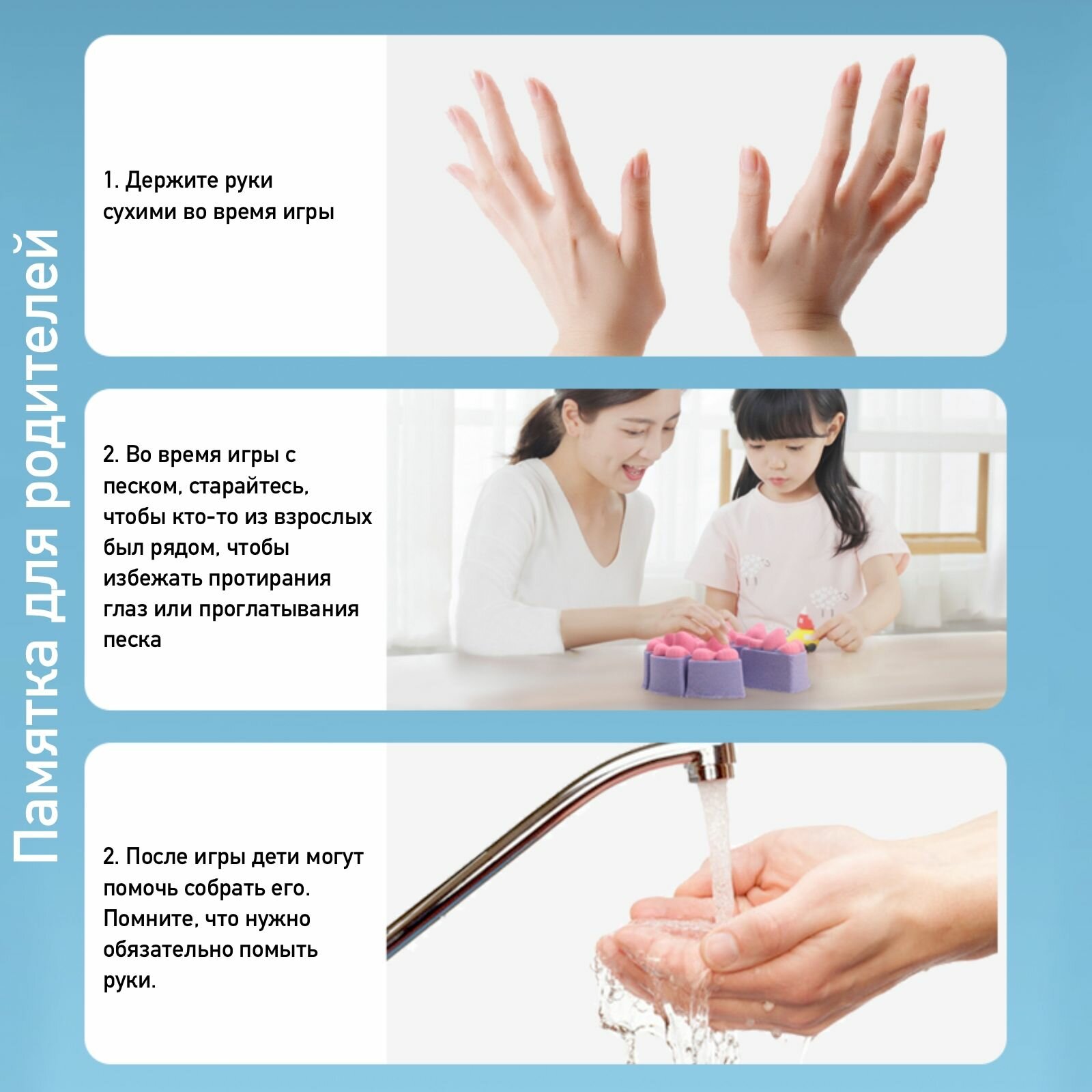 Памятка для родителей

1. Держите руки сухими во время игры

2. Во время игры с песком, старайтесь, чтобы кто-то из взрослых был рядом, чтобы избежать протирания глаз или проглатывания песка

2. После игры дети могут помочь собрать его. Помните, что нужно обязательно помыть руки.