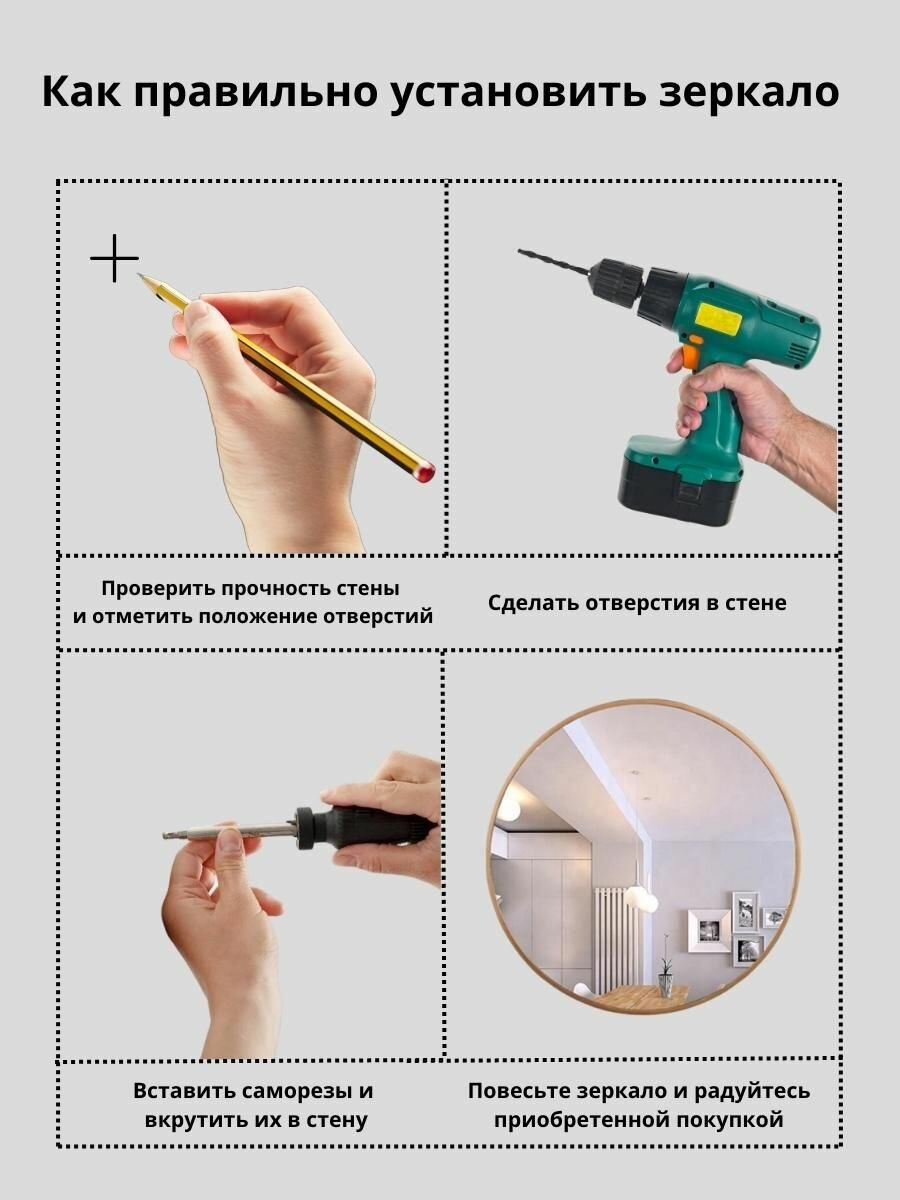 Как правильно установить зеркало

Проверить прочность стены и отметить положение отверстий

Сделать отверстия в стене

Вставить саморезы и вкрутить их в стену

Повесьте зеркало и радуйтесь приобретенной покупкой