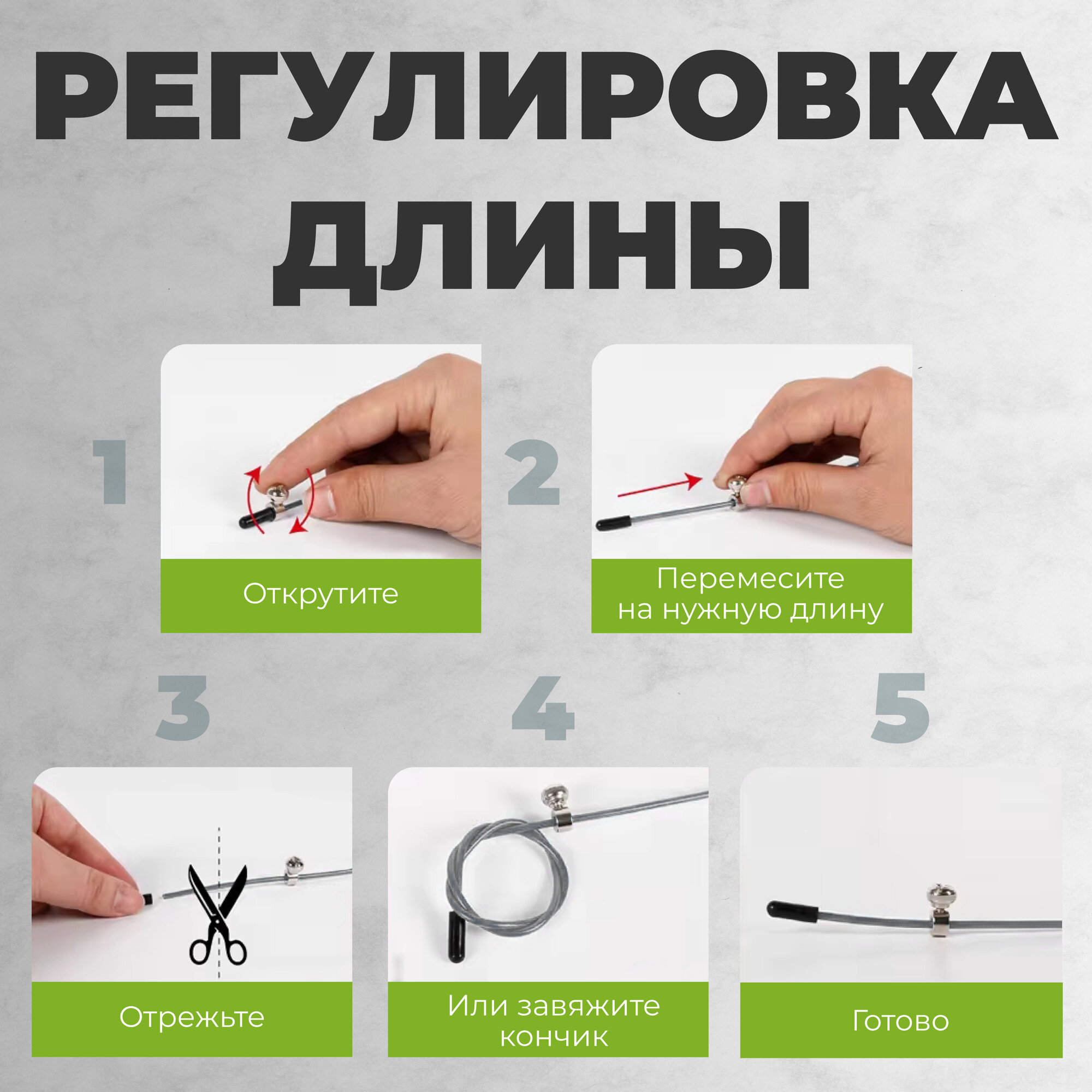 РЕГУЛИРОВКА ДЛИНЫ

1

Открутите

2

Перемесите на нужную длину

3

Отрежьте

4

Или завяжите кончик

5

Готово