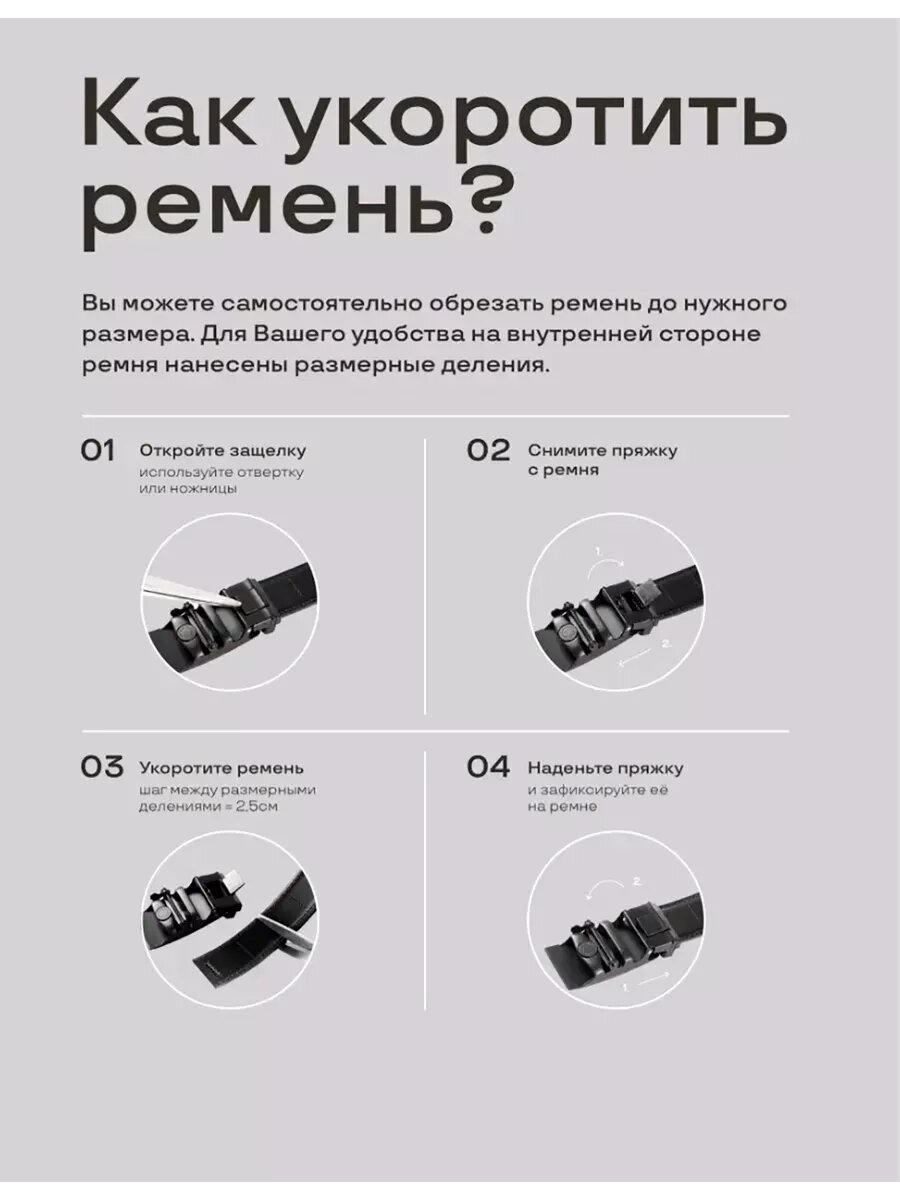 Как укоротить ремень?

Вы можете самостоятельно обрезать ремень до нужного размера. Для Вашего удобства на внутренней стороне ремня нанесены размерные деления.

01 Откройте защелку
используйте отвертку или ножницы

02 Снимите пряжку с ремня

1.

2.

03 Укоротите ремень
шаг между размерными делениями = 2.5см

04 Наденьте пряжку
и зафиксируйте её на ремне

2.

1.