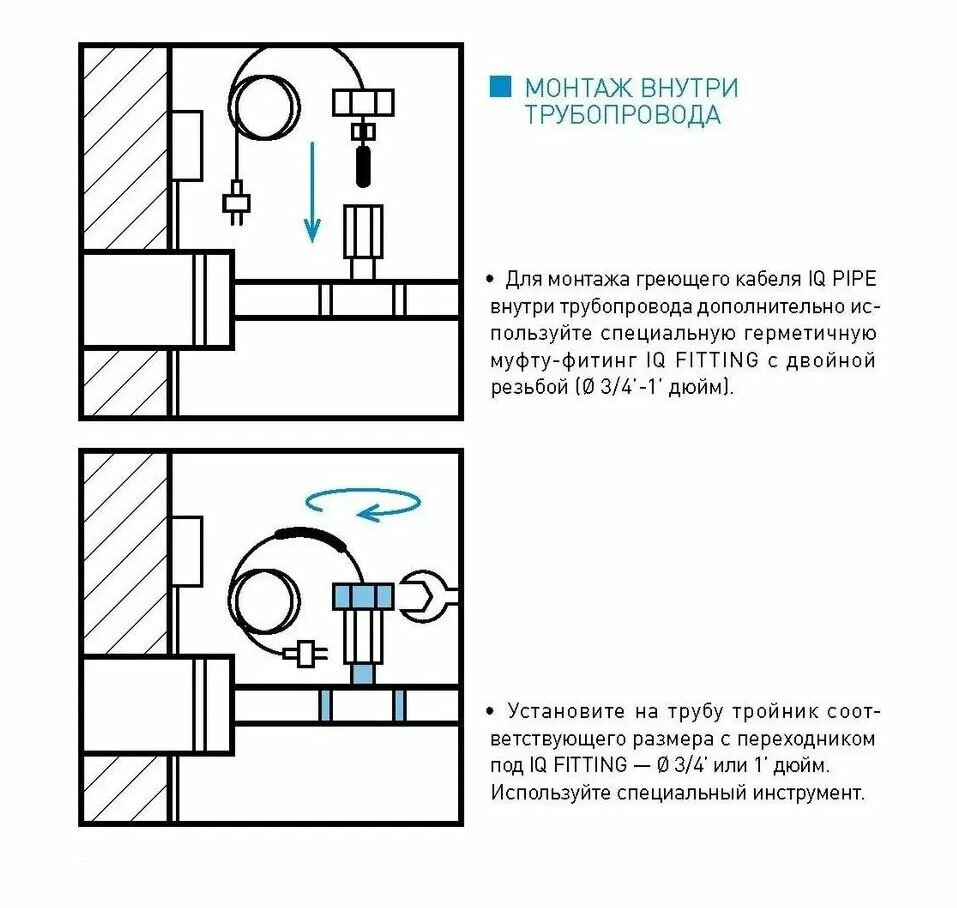 МОНТАЖ ВНУТРИ ТРУБОПРОВОДА

• Для монтажа греющего кабеля IQ PIPE внутри трубопровода дополнительно используйте специальную герметичную муфту-фитинг IQ FITTING с двойной резьбой (Ø 3/4'-1' дюйм).

• Установите на трубу тройник соответствующего размера с переходником под IQ FITTING — Ø 3/4' или 1' дюйм. Используйте специальный инструмент.