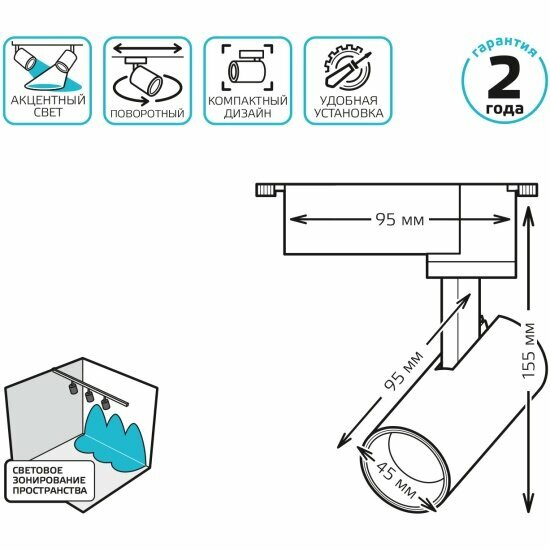 АКЦЕНТНЫЙ СВЕТ

ПОВОРОТНЫЙ

КОМПАКТНЫЙ ДИЗАЙН

УДОБНАЯ УСТАНОВКА

гарантия
2
года

95 мм

95 мм

155 мм

45 мм

СВЕТОВОЕ ЗОНИРОВАНИЕ ПРОСТРАНСТВА