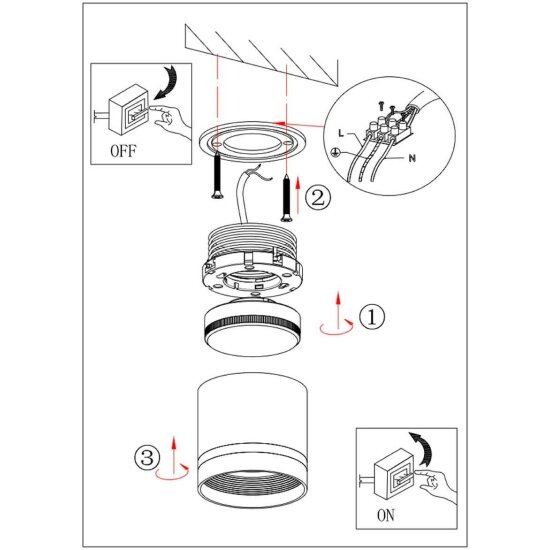 OFF

L

N

②

①

③

ON