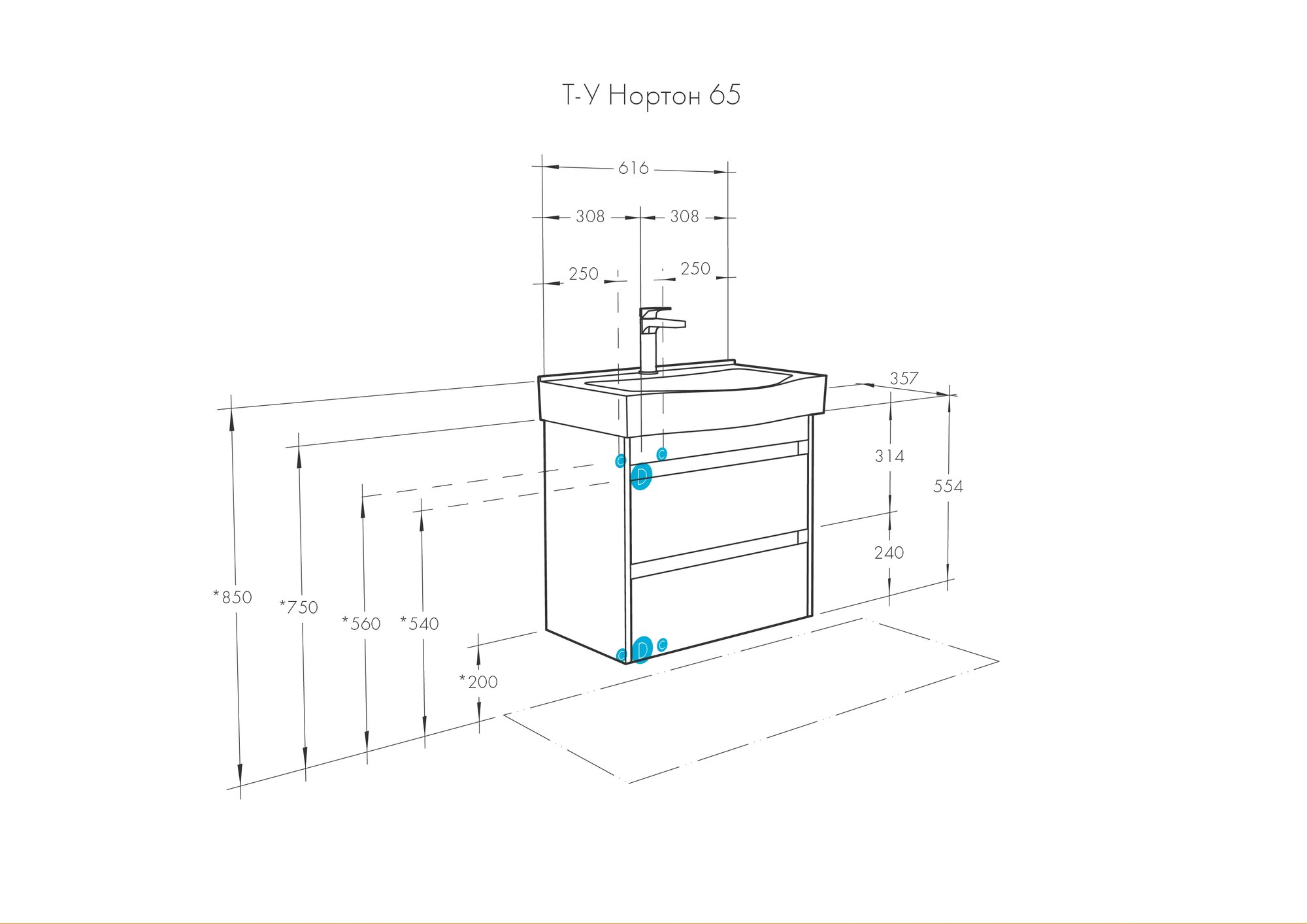 Т-У Нортон 65

616

308

308

250

250

357

314

554

240

*850

*750

*560

*540

*200

c

c

D

c

D

c